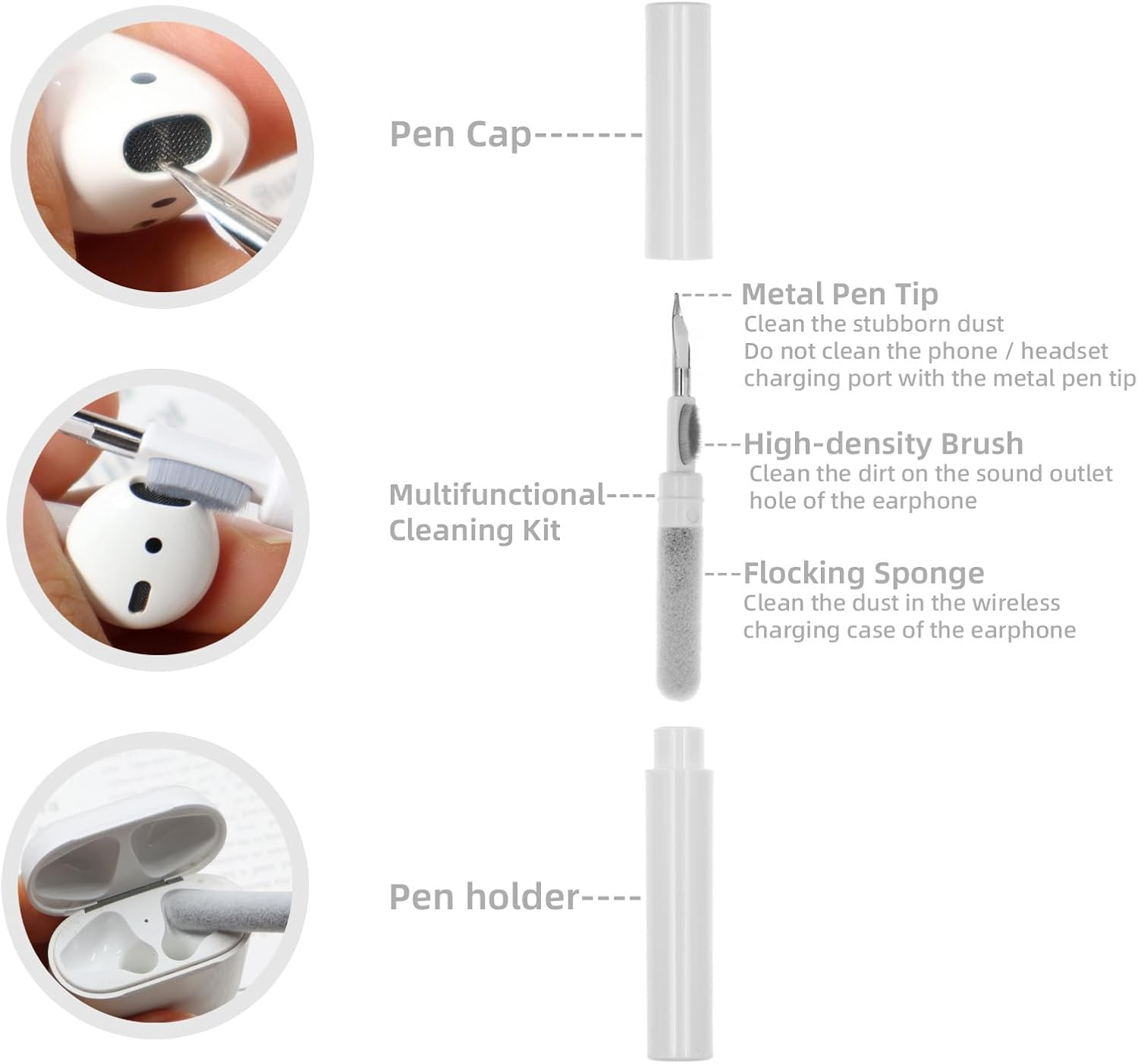 Pen Cap-------

---- Metal Pen Tip
Clean the stubborn dust
Do not clean the phone / headset charging port with the metal pen tip

---High-density Brush
Clean the dirt on the sound outlet hole of the earphone

Multifunctional----
Cleaning Kit

---Flocking Sponge
Clean the dust in the wireless charging case of the earphone

Pen holder----