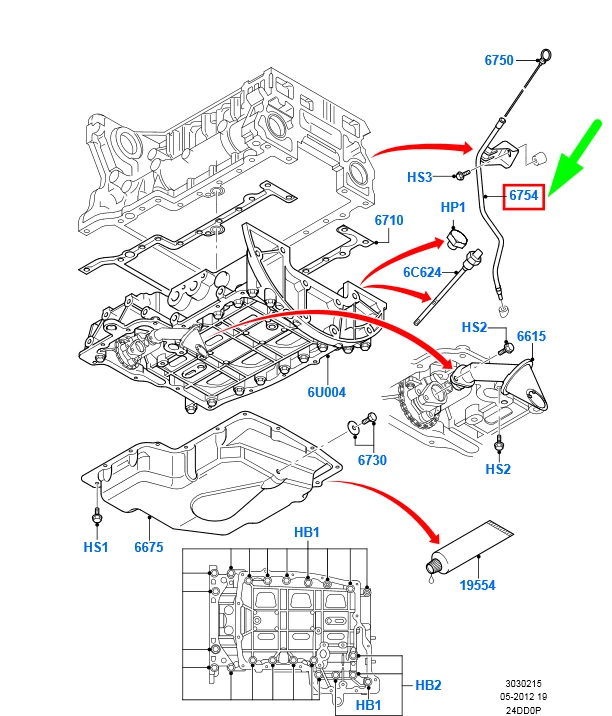 6750
HS3
6754
HP1
6710
6C624
HS2
6615
6U004
6730
HS2
HS1
6675
HB1
19554
HB2
HB1
3030215
05-2012 19
24DD0P