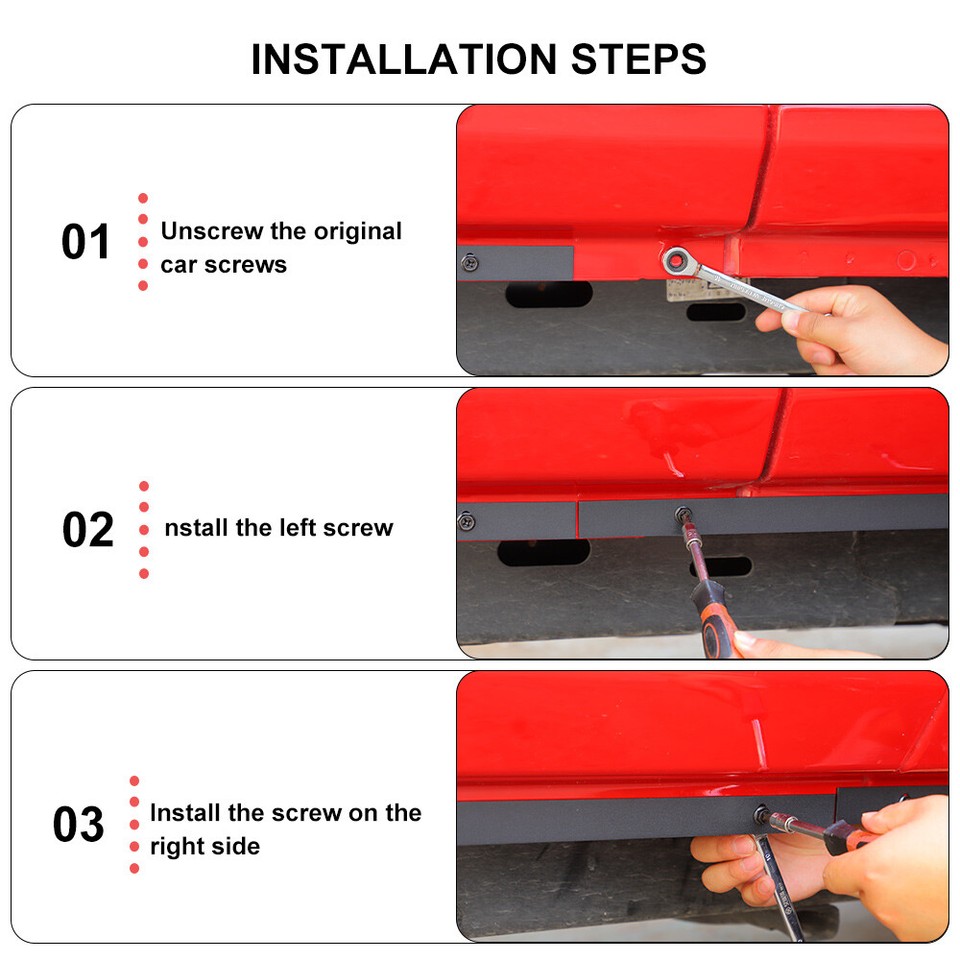 INSTALLATION STEPS

01 Unscrew the original car screws

02 nstall the left screw

03 Install the screw on the right side