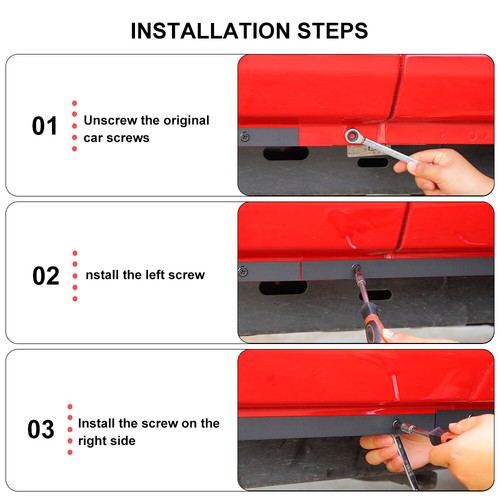 INSTALLATION STEPS

01 Unscrew the original car screws

02 nstall the left screw

03 Install the screw on the right side