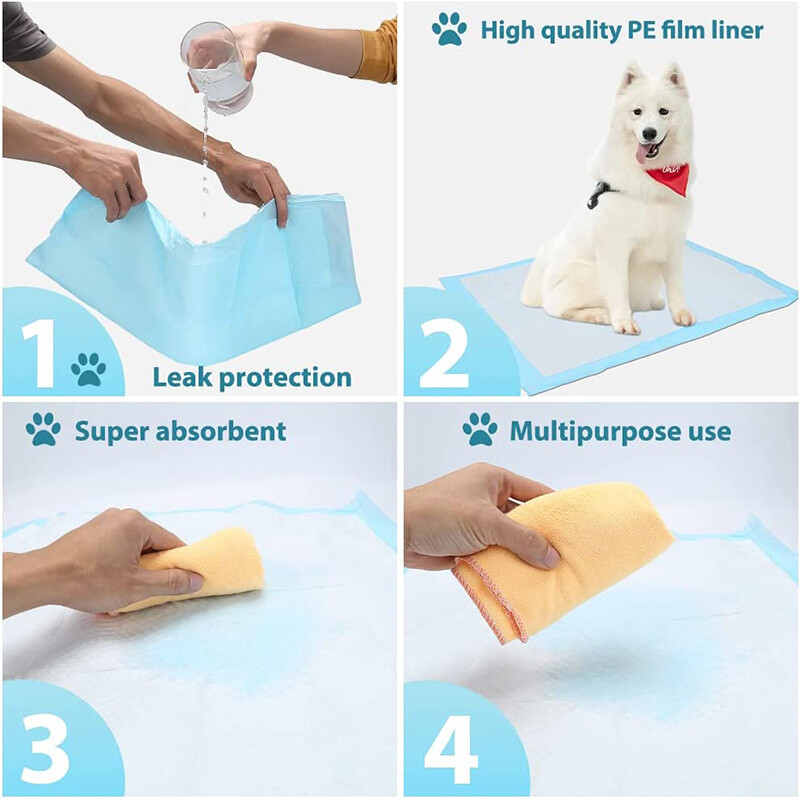 1 Leak protection

High quality PE film liner

2

Super absorbent

3

Multipurpose use

4