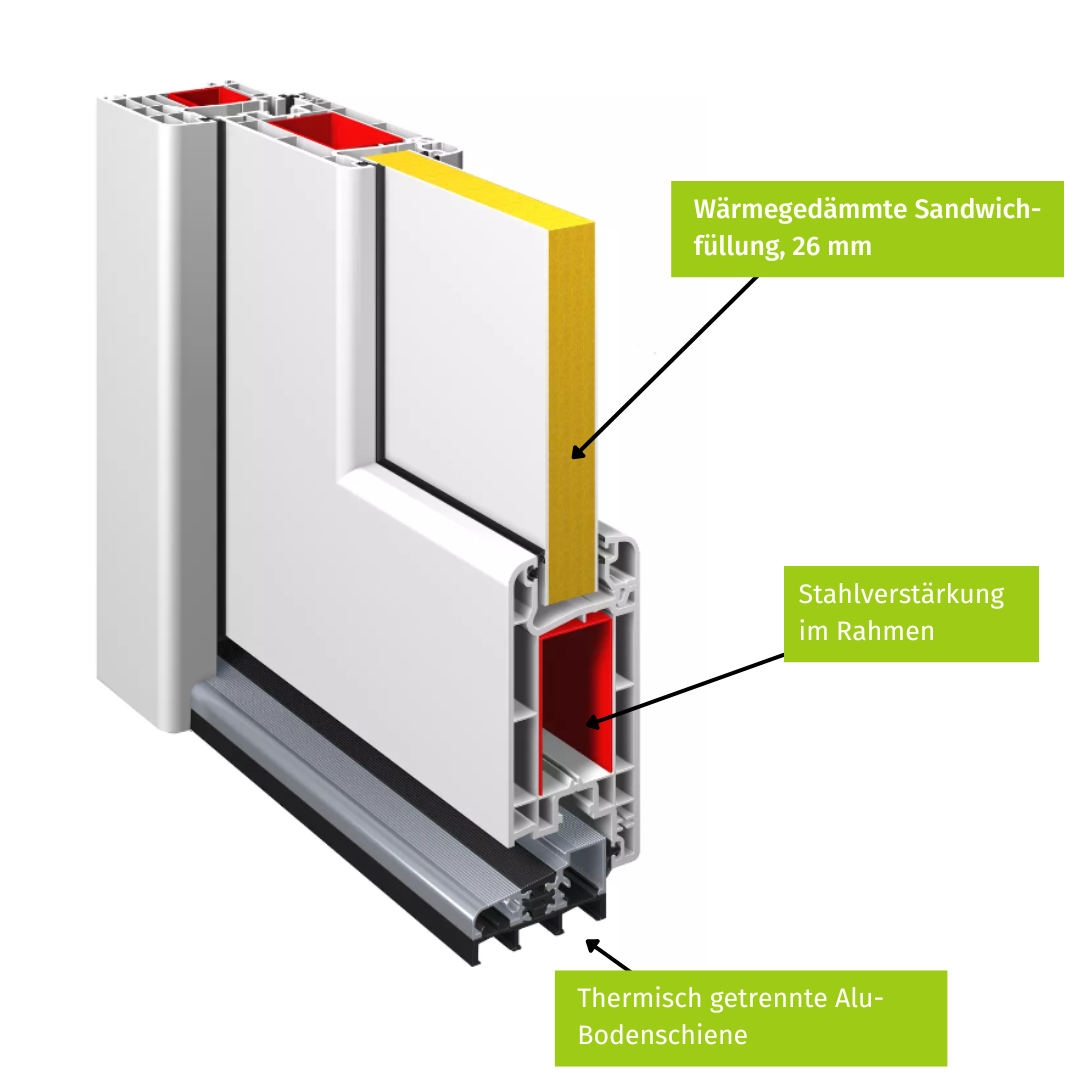 Wärmegedämmte Sandwichfüllung, 26 mm

Stahlverstärkung im Rahmen

Thermisch getrennte Alu-Bodenschiene