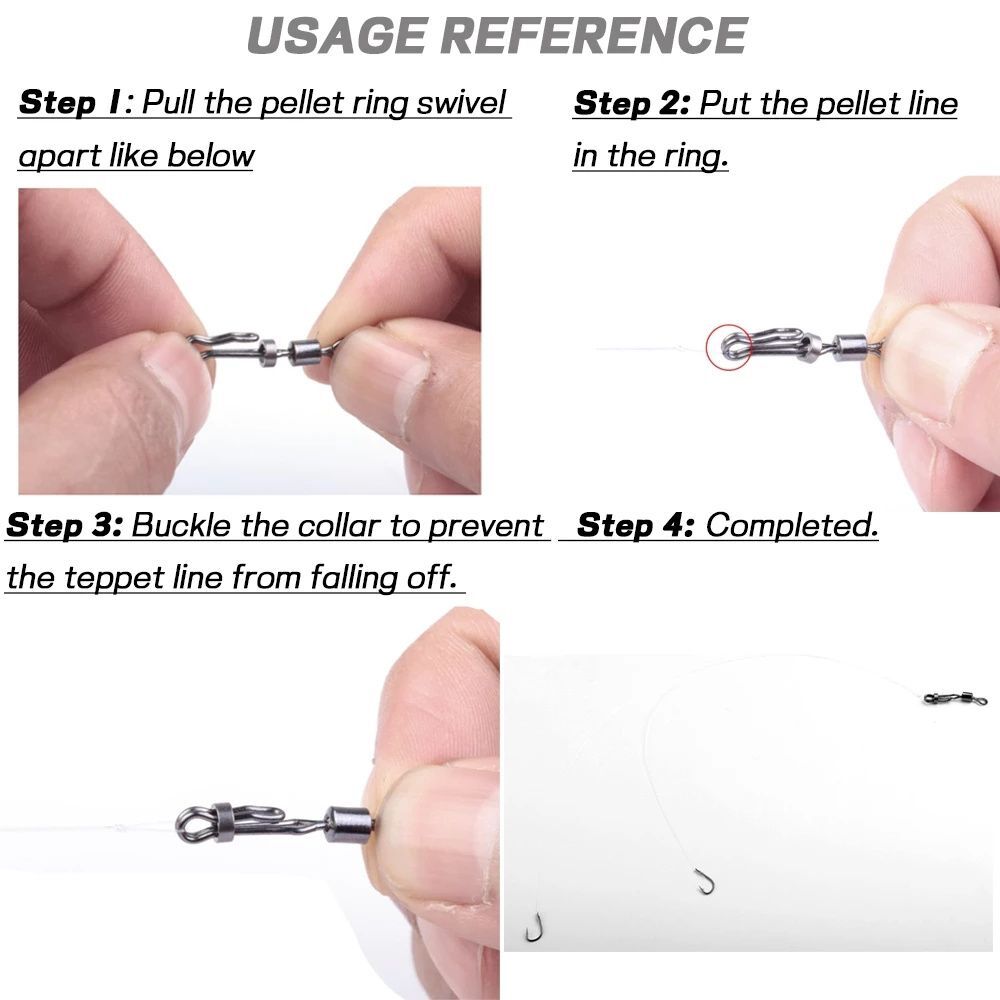 USAGE REFERENCE

Step 1: Pull the pellet ring swivel apart like below

Step 2: Put the pellet line in the ring.

Step 3: Buckle the collar to prevent the teppet line from falling off.

Step 4: Completed.