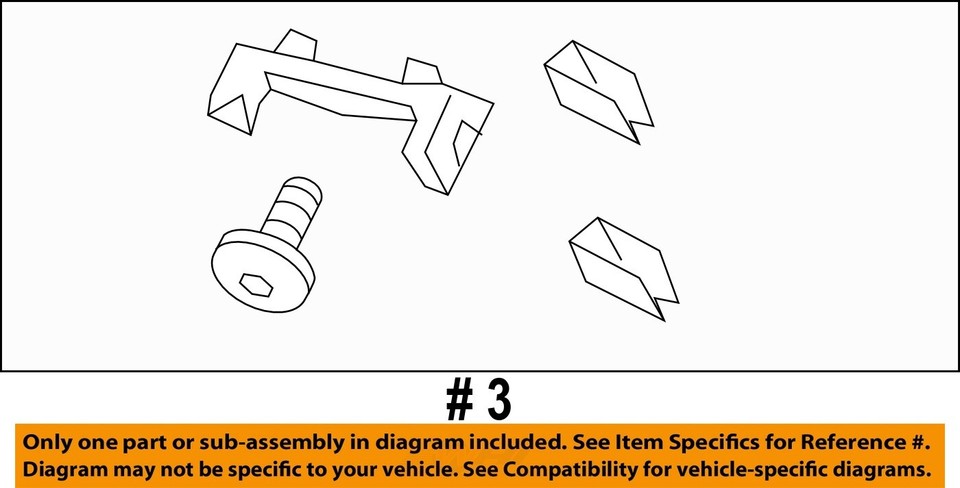 # 3

Only one part or sub-assembly in diagram included. See Item Specifics for Reference #.
Diagram may not be specific to your vehicle. See Compatibility for vehicle-specific diagrams.