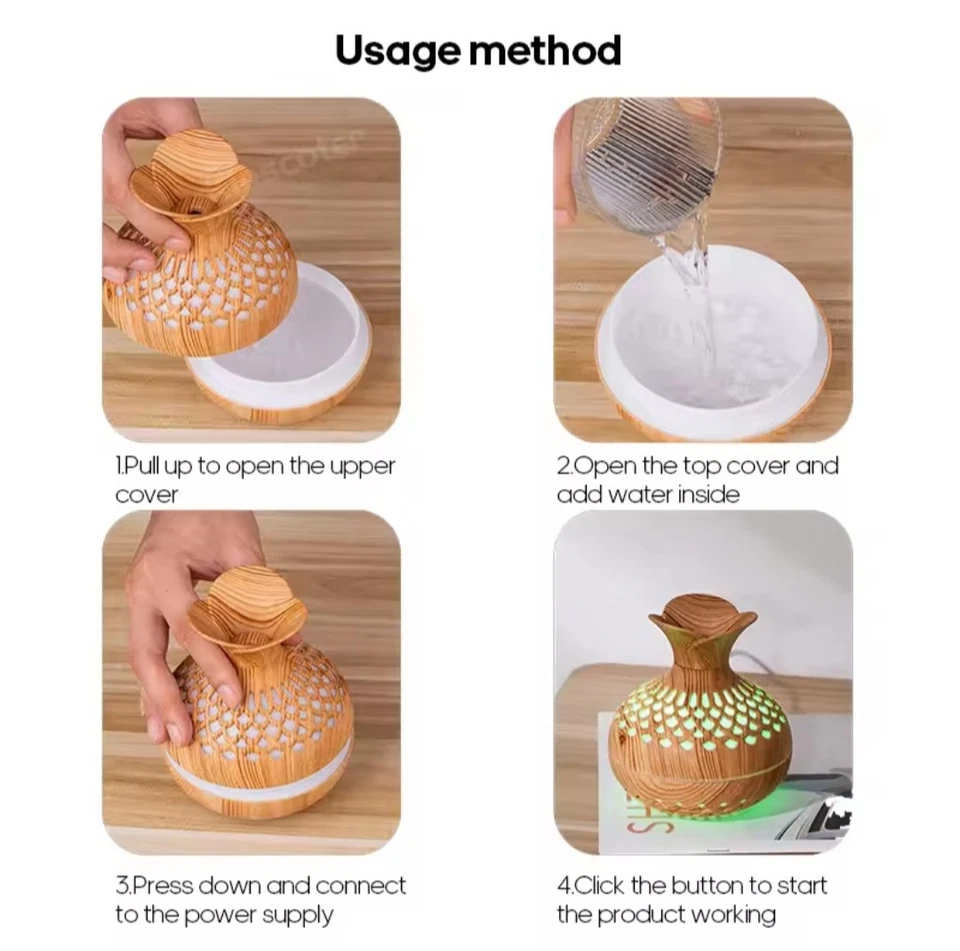 Usage method

1.Pull up to open the upper cover

2.Open the top cover and add water inside

3.Press down and connect to the power supply

4.Click the button to start the product working