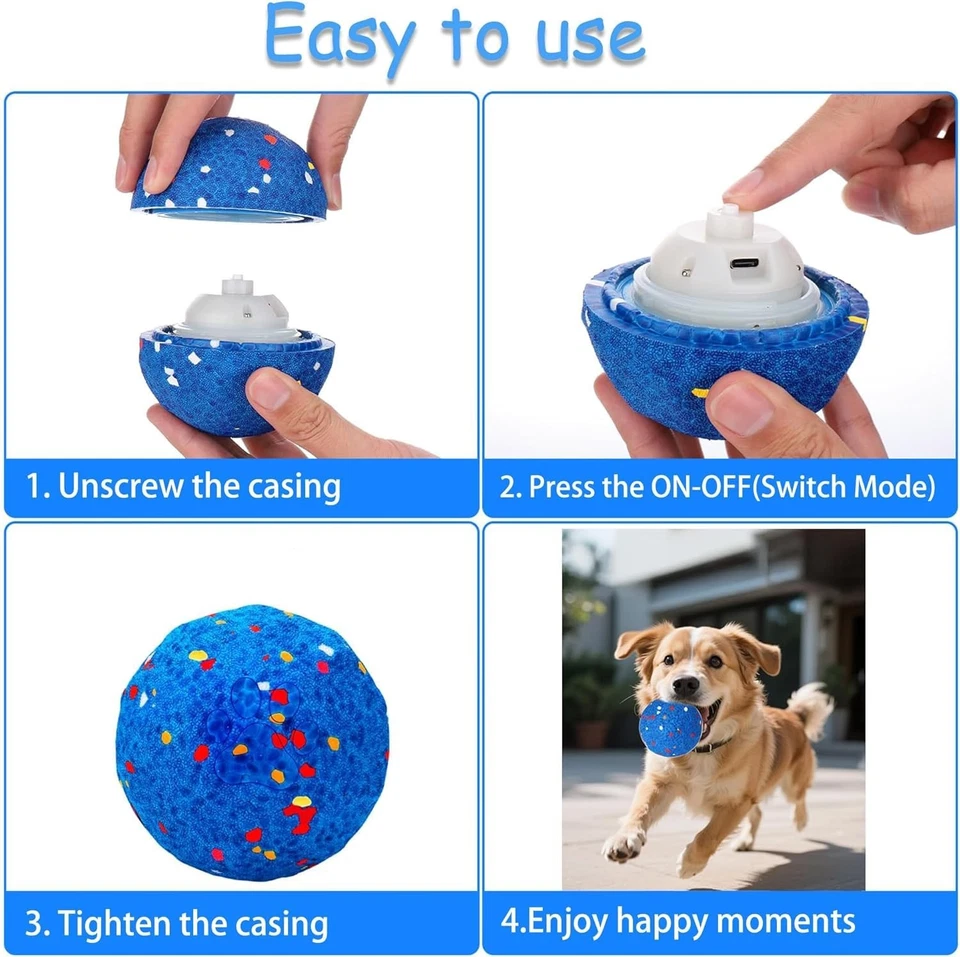 Easy to use

1. Unscrew the casing

2. Press the ON-OFF(Switch Mode)

3. Tighten the casing

4.Enjoy happy moments