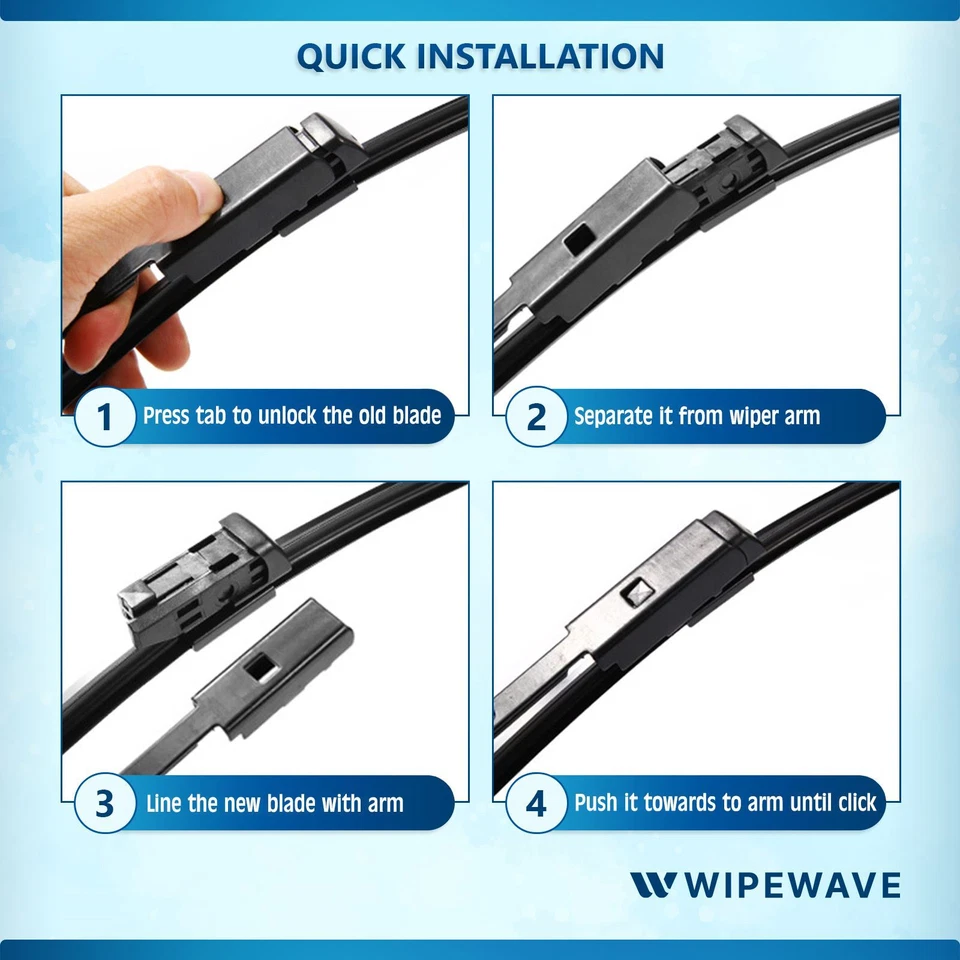 QUICK INSTALLATION

1 Press tab to unlock the old blade

2 Separate it from wiper arm

3 Line the new blade with arm

4 Push it towards to arm until click

WIPEWAVE