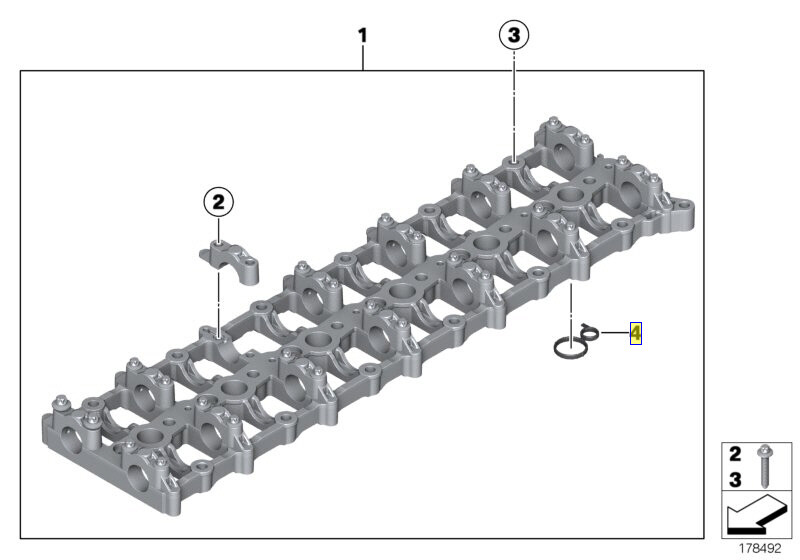 1
3
2
4
2
3
178492