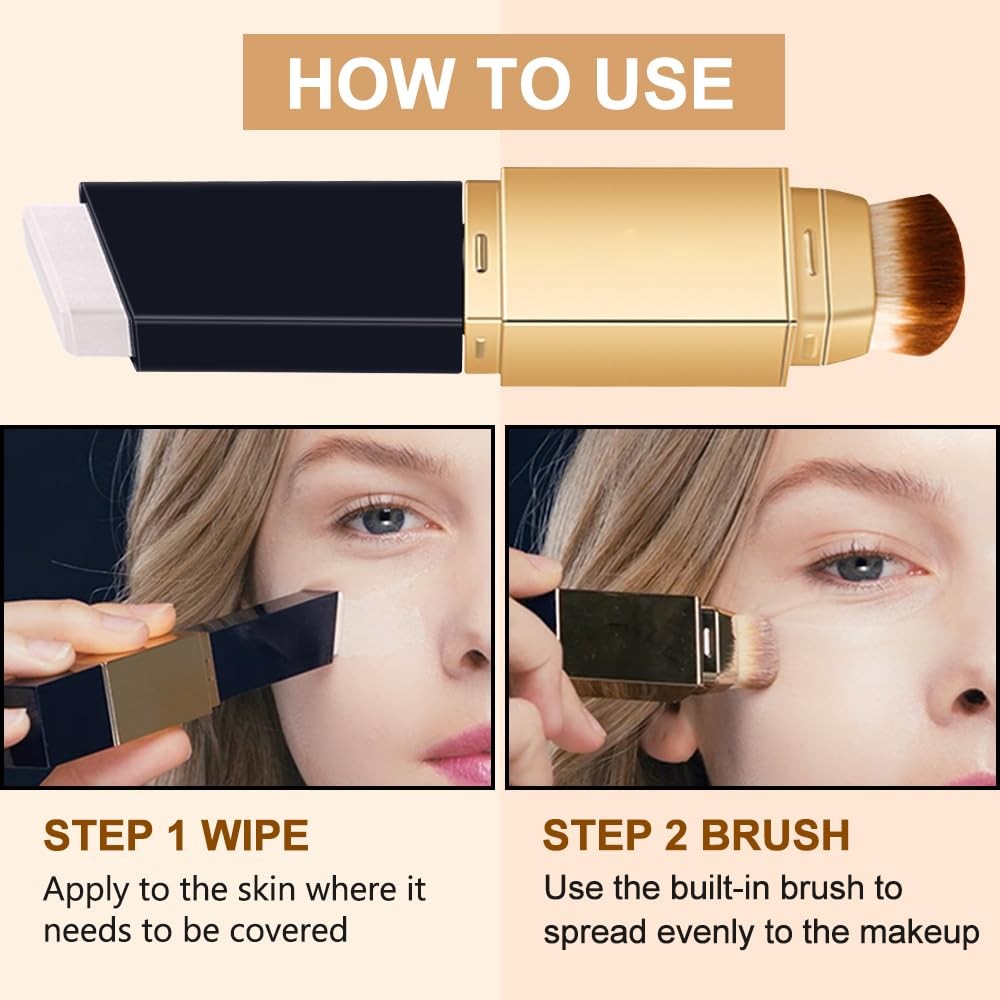 HOW TO USE

STEP 1 WIPE
Apply to the skin where it needs to be covered

STEP 2 BRUSH
Use the built-in brush to spread evenly to the makeup