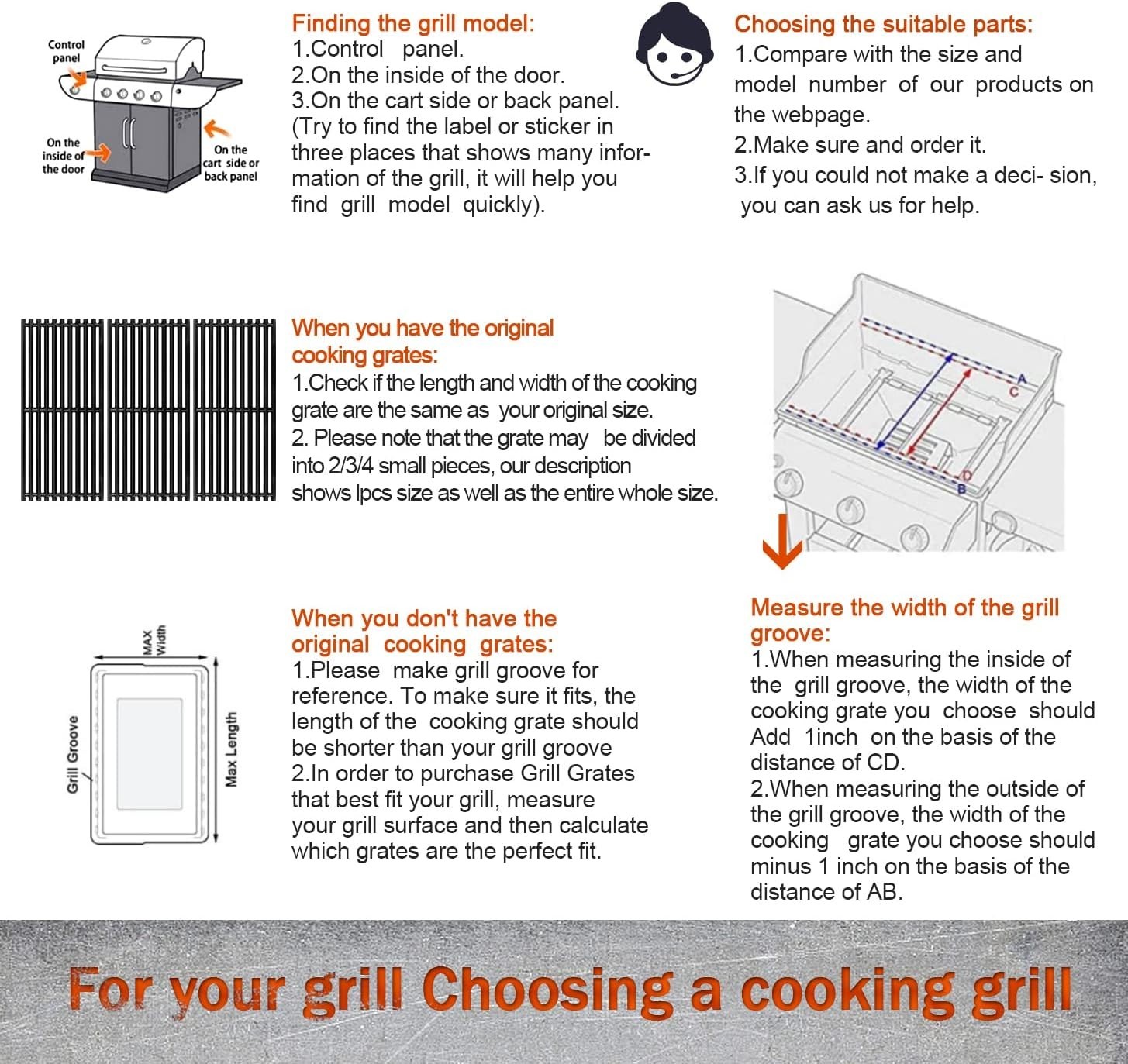 Control panel

On the inside of the door

On the cart side or back panel

Finding the grill model:
1.Control panel.
2.On the inside of the door.
3.On the cart side or back panel.
(Try to find the label or sticker in three places that shows many information of the grill, it will help you find grill model quickly).

Choosing the suitable parts:
1.Compare with the size and model number of our products on the webpage.
2.Make sure and order it.
3.If you could not make a deci- sion, you can ask us for help.

When you have the original cooking grates:
1.Check if the length and width of the cooking grate are the same as your original size.
2. Please note that the grate may be divided into 2/3/4 small pieces, our description shows lpcs size as well as the entire whole size.

A
C
D
B

MAX Width

Grill Groove

Max Length

When you don't have the original cooking grates:
1.Please make grill groove for reference. To make sure it fits, the length of the cooking grate should be shorter than your grill groove
2.In order to purchase Grill Grates that best fit your grill, measure your grill surface and then calculate which grates are the perfect fit.

Measure the width of the grill groove:
1.When measuring the inside of the grill groove, the width of the cooking grate you choose should Add 1inch on the basis of the distance of CD.
2.When measuring the outside of the grill groove, the width of the cooking grate you choose should minus 1 inch on the basis of the distance of AB.

For your grill Choosing a cooking grill