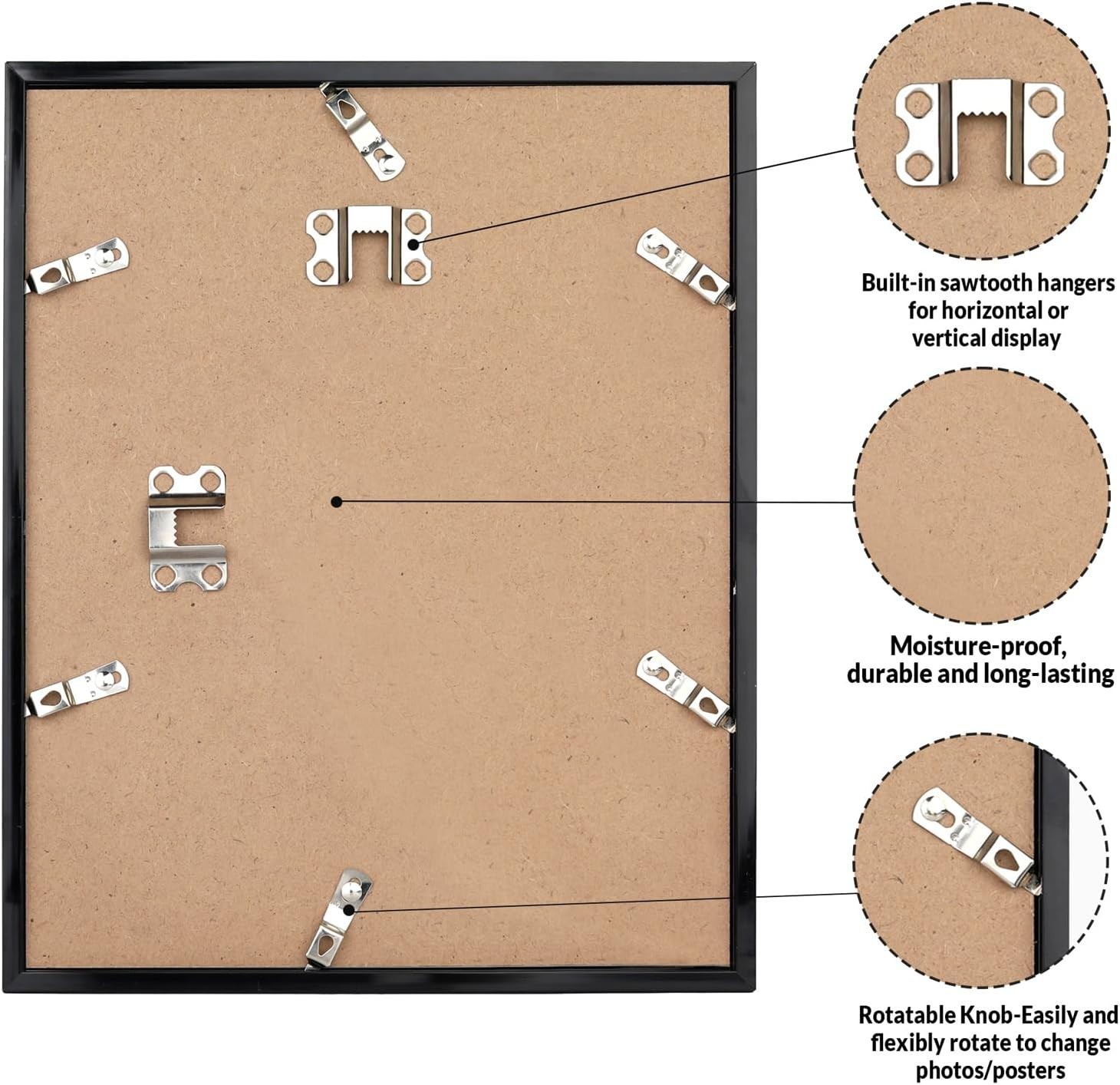 Built-in sawtooth hangers for horizontal or vertical display

Moisture-proof, durable and long-lasting

Rotatable Knob-Easily and flexibly rotate to change photos/posters