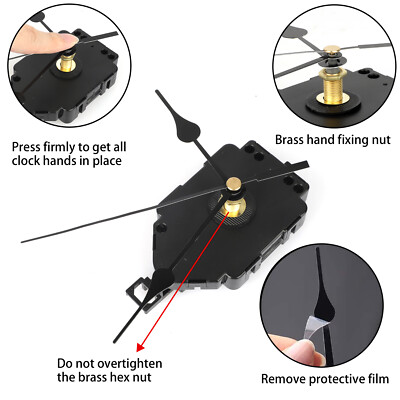 Press firmly to get all clock hands in place

Brass hand fixing nut

Do not overtighten the brass hex nut

Remove protective film