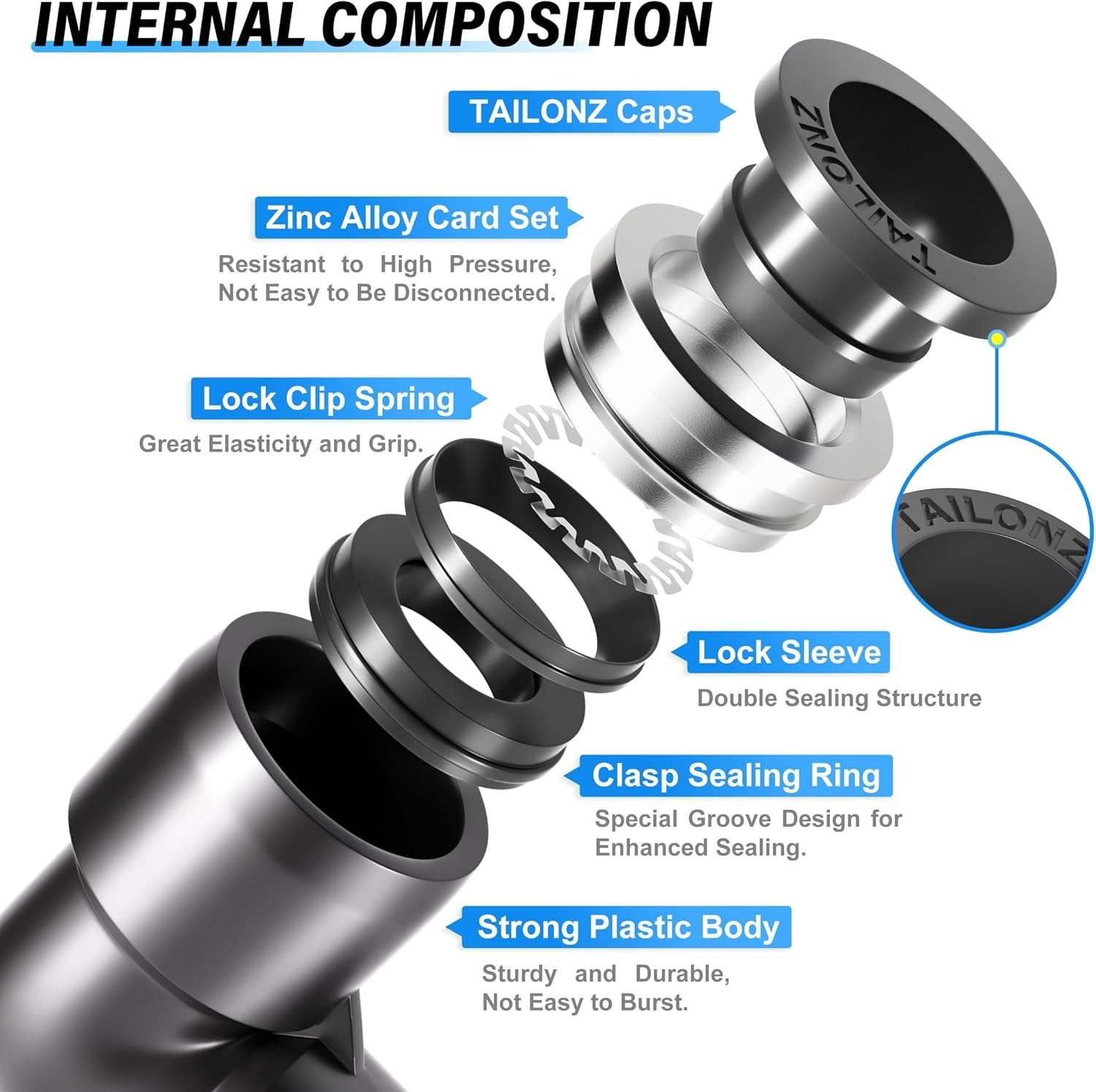 INTERNAL COMPOSITION

TAILONZ Caps

TAILONZ

Zinc Alloy Card Set

Resistant to High Pressure, Not Easy to Be Disconnected.

Lock Clip Spring

Great Elasticity and Grip.

TAILONZ

Lock Sleeve

Double Sealing Structure

Clasp Sealing Ring

Special Groove Design for Enhanced Sealing.

Strong Plastic Body

Sturdy and Durable, Not Easy to Burst.