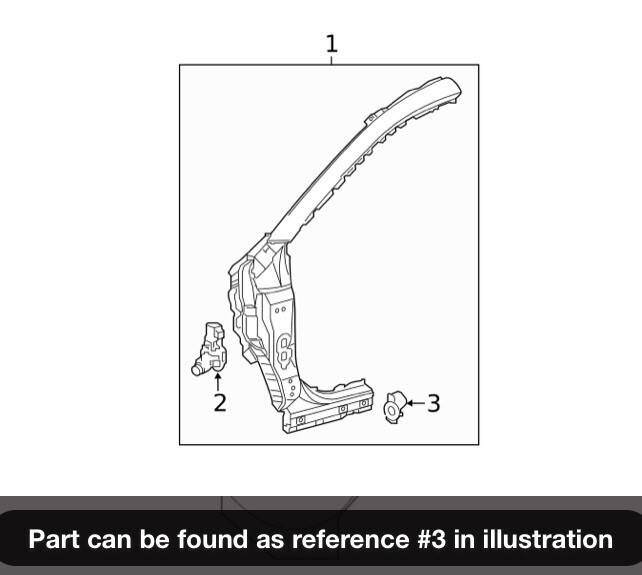 1

2

3

Part can be found as reference #3 in illustration