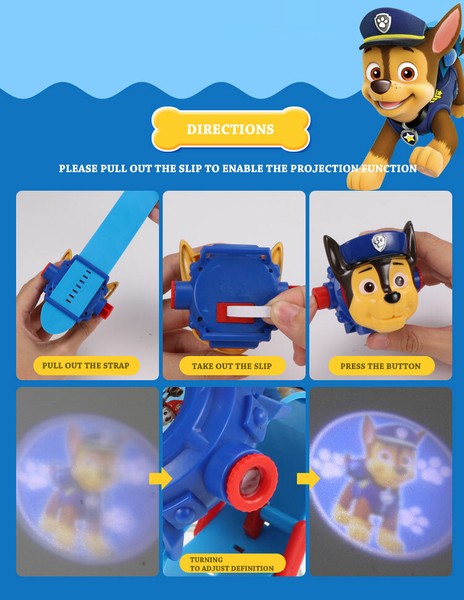 DIRECTIONS

PLEASE PULL OUT THE SLIP TO ENABLE THE PROJECTION FUNCTION

PULL OUT THE STRAP

TAKE OUT THE SLIP

PRESS THE BUTTON

TURNING TO ADJUST DEFINITION