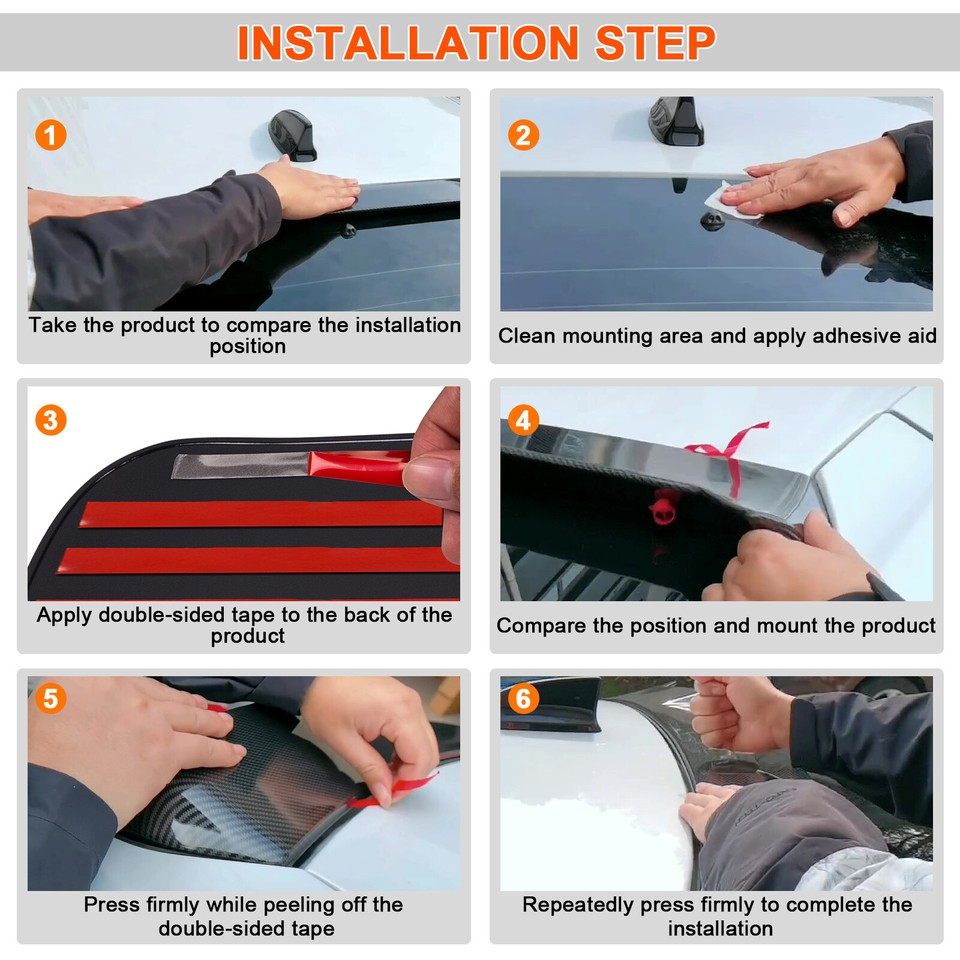 INSTALLATION STEP

1

Take the product to compare the installation position

2

Clean mounting area and apply adhesive aid

3

Apply double-sided tape to the back of the product

4

Compare the position and mount the product

5

Press firmly while peeling off the double-sided tape

6

Repeatedly press firmly to complete the installation