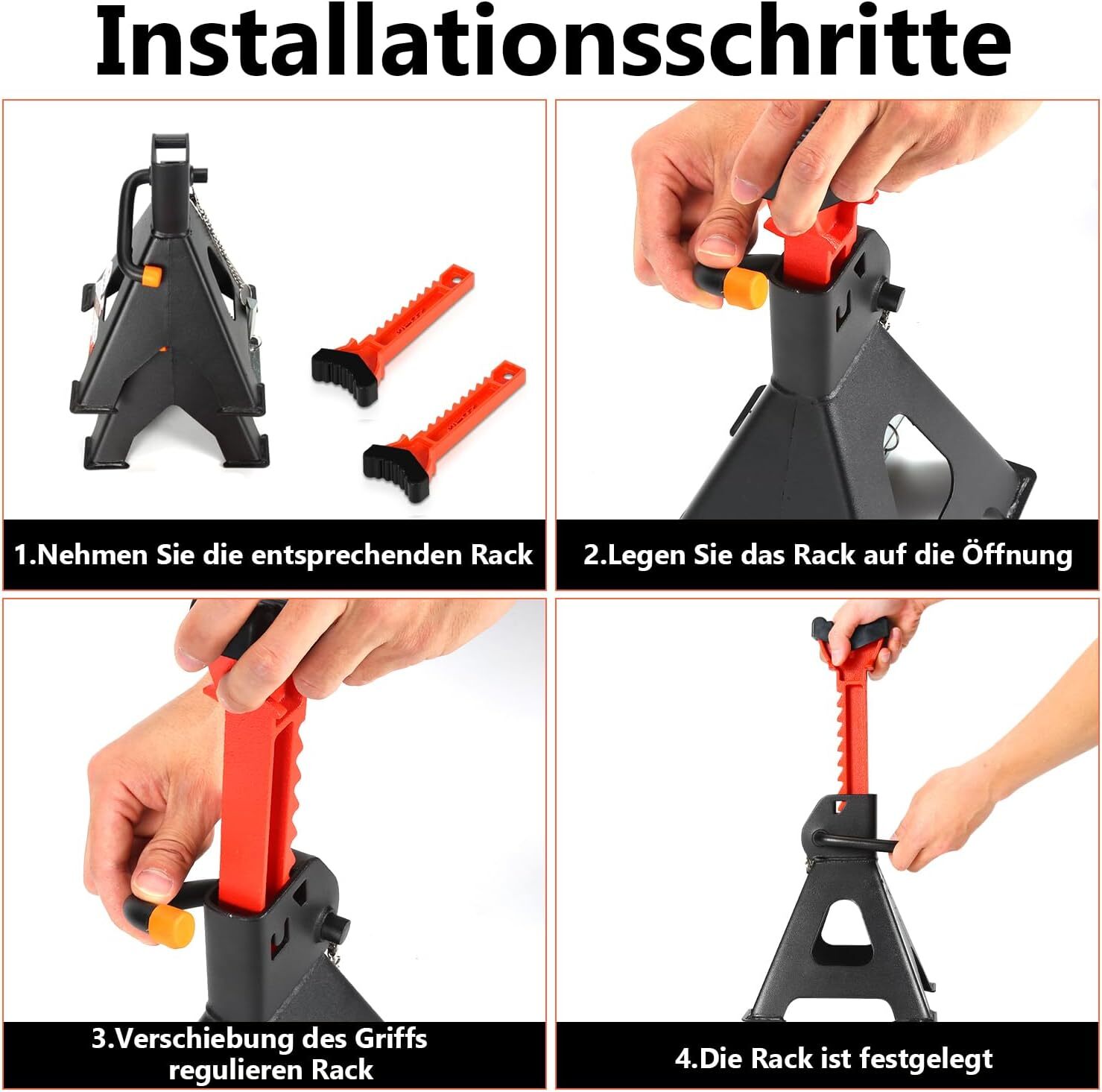 Installationsschritte

1.Nehmen Sie die entsprechenden Rack

2.Legen Sie das Rack auf die Öffnung

3.Verschiebung des Griffs regulieren Rack

4.Die Rack ist festgelegt