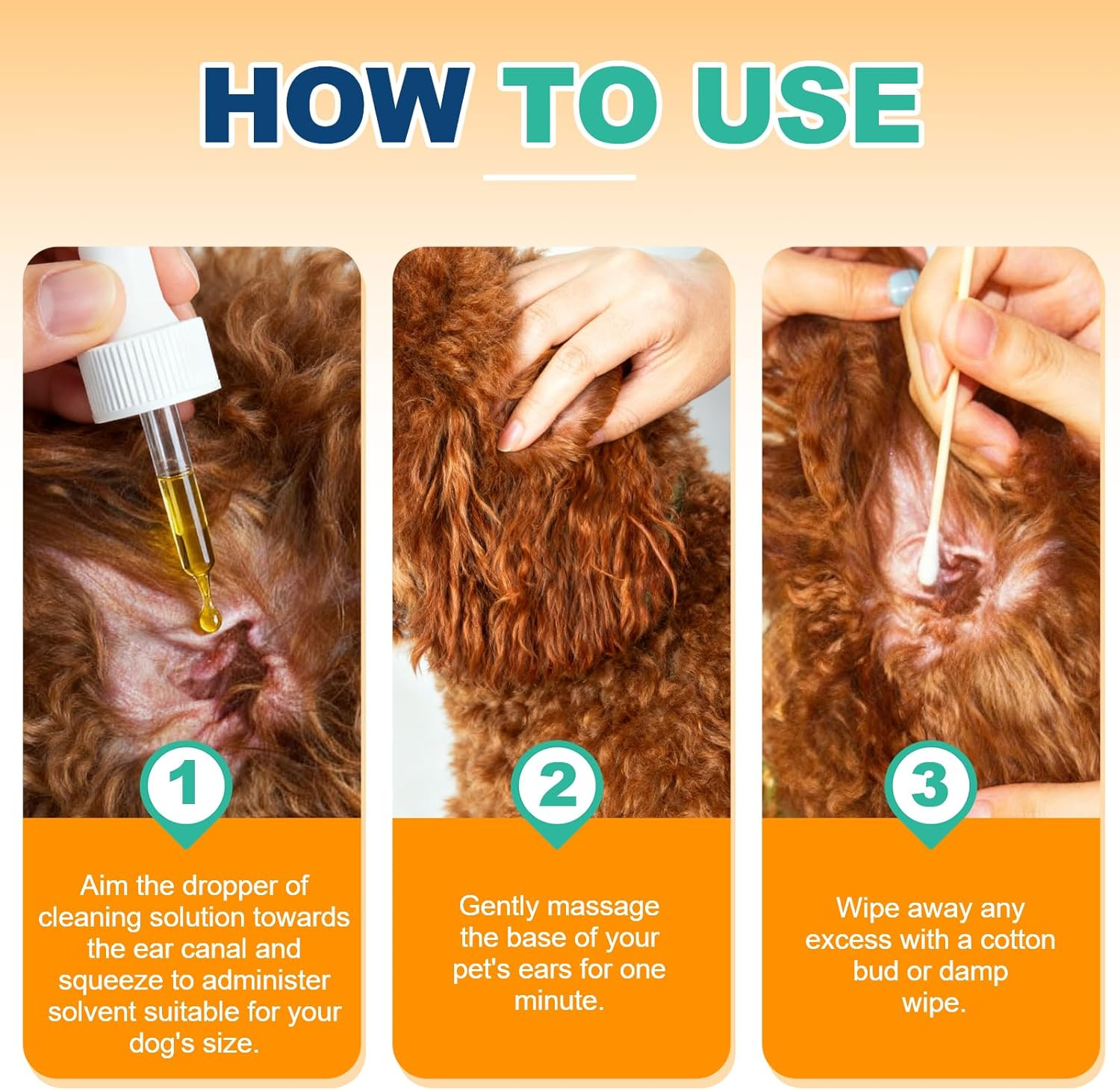 HOW TO USE

1

Aim the dropper of cleaning solution towards the ear canal and squeeze to administer solvent suitable for your dog's size.

2

Gently massage the base of your pet's ears for one minute.

3

Wipe away any excess with a cotton bud or damp wipe.