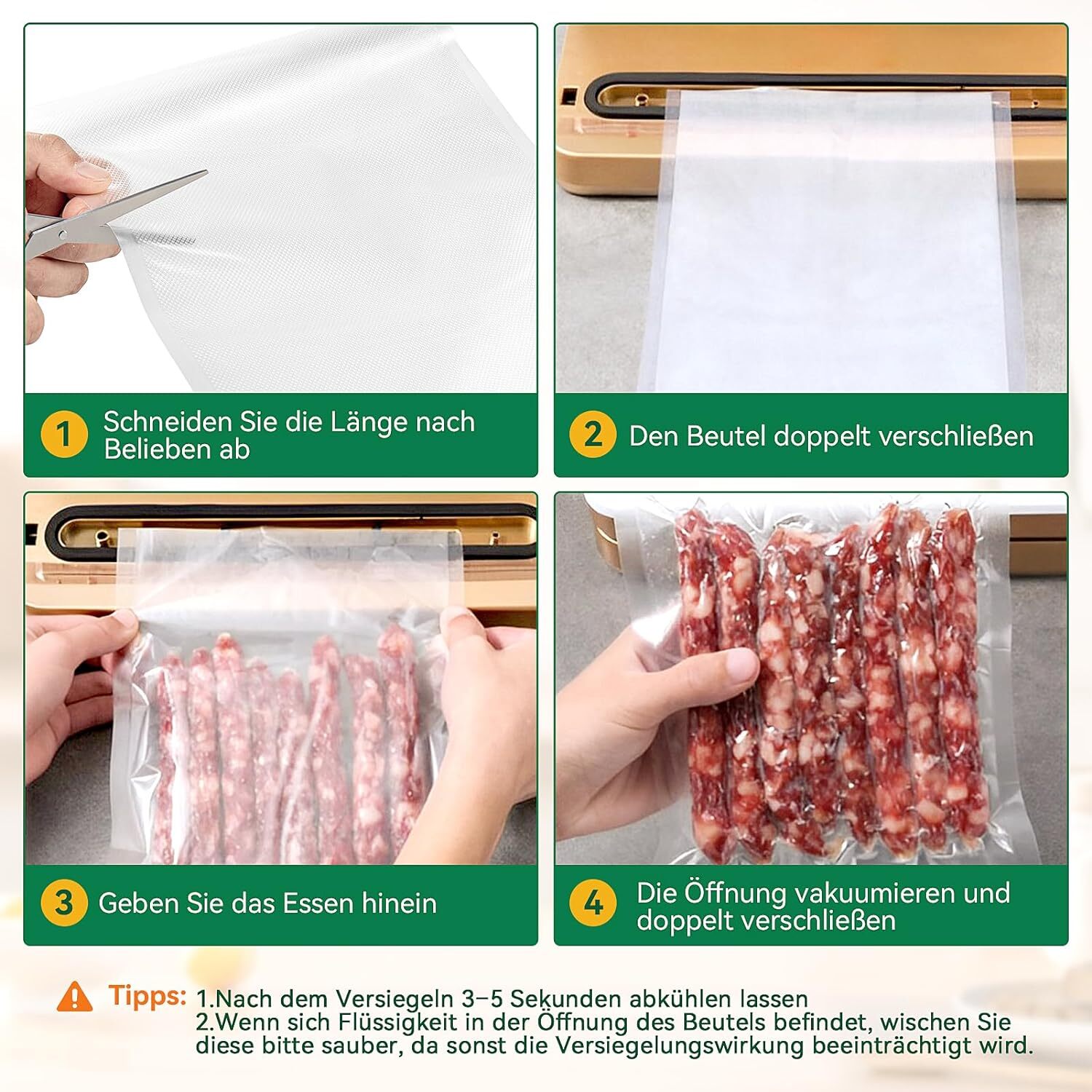 1 Schneiden Sie die Länge nach Belieben ab

2 Den Beutel doppelt verschließen

3 Geben Sie das Essen hinein

4 Die Öffnung vakuumieren und doppelt verschließen

Tipps: 1.Nach dem Versiegeln 3–5 Sekunden abkühlen lassen
2.Wenn sich Flüssigkeit in der Öffnung des Beutels befindet, wischen Sie diese bitte sauber, da sonst die Versiegelungswirkung beeinträchtigt wird.