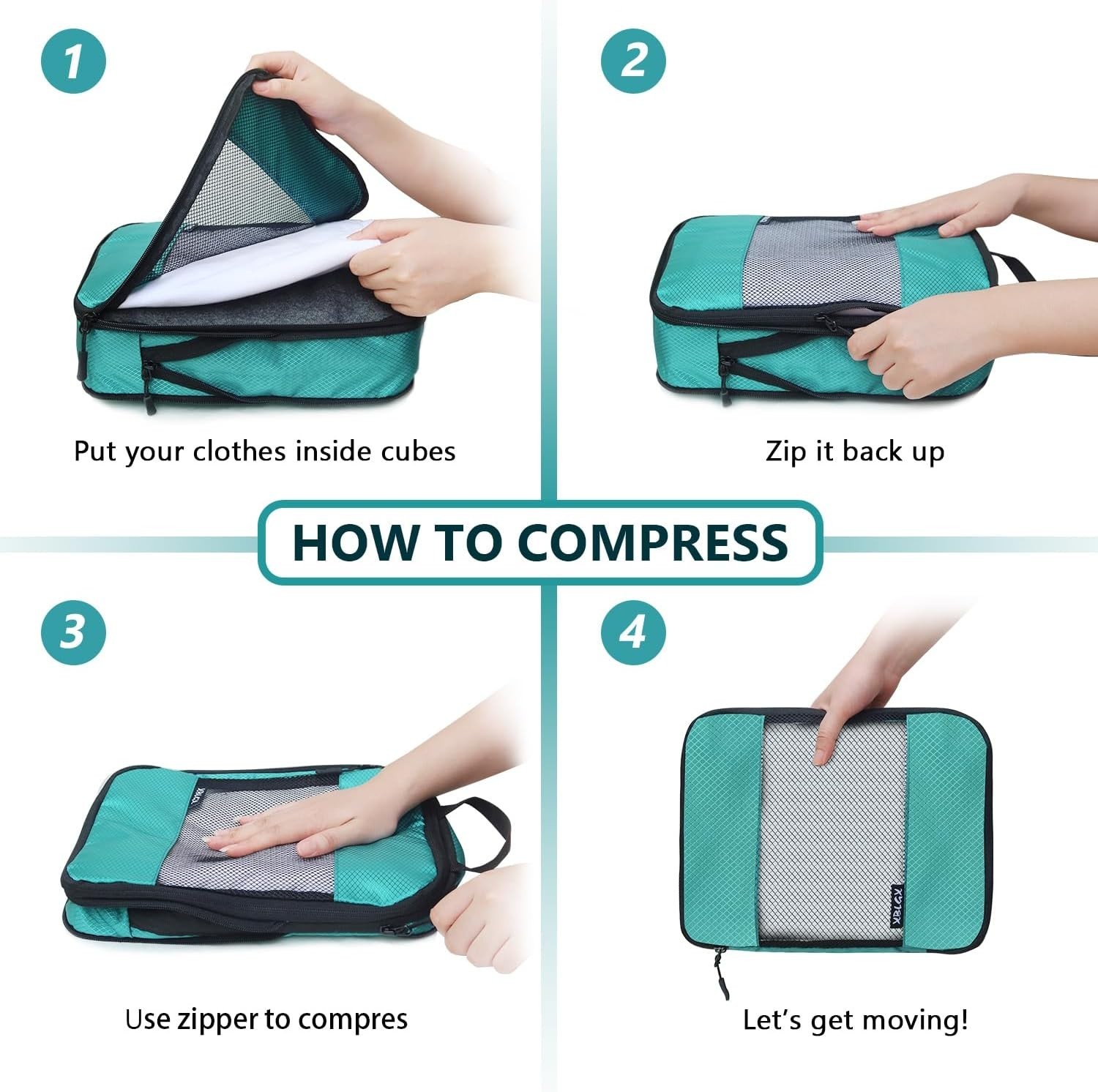 1

Put your clothes inside cubes

2

Zip it back up

HOW TO COMPRESS

3

Use zipper to compres

4

XBLGX

Let's get moving!