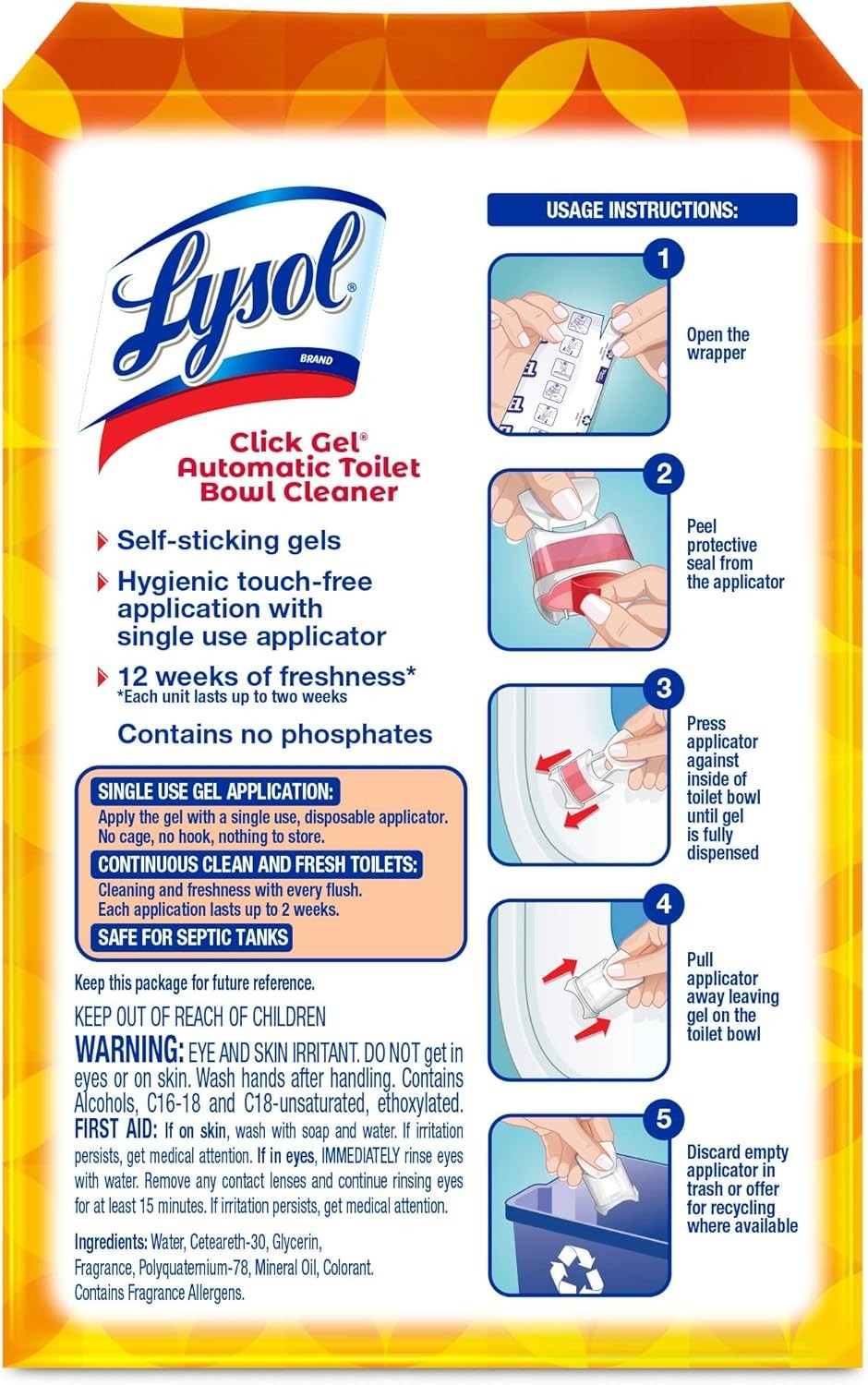 Lysol®
BRAND

Click Gel®
Automatic Toilet Bowl Cleaner

Self-sticking gels

Hygienic touch-free application with single use applicator

12 weeks of freshness*
*Each unit lasts up to two weeks

Contains no phosphates

SINGLE USE GEL APPLICATION:
Apply the gel with a single use, disposable applicator. No cage, no hook, nothing to store.

CONTINUOUS CLEAN AND FRESH TOILETS:
Cleaning and freshness with every flush. Each application lasts up to 2 weeks.

SAFE FOR SEPTIC TANKS

Keep this package for future reference.

KEEP OUT OF REACH OF CHILDREN

WARNING: EYE AND SKIN IRRITANT. DO NOT get in eyes or on skin. Wash hands after handling. Contains Alcohols, C16-18 and C18-unsaturated, ethoxylated.
FIRST AID: If on skin, wash with soap and water. If irritation persists, get medical attention. If in eyes, IMMEDIATELY rinse eyes with water. Remove any contact lenses and continue rinsing eyes for at least 15 minutes. If irritation persists, get medical attention.

Ingredients: Water, Ceteareth-30, Glycerin, Fragrance, Polyquaternium-78, Mineral Oil, Colorant. Contains Fragrance Allergens.

USAGE INSTRUCTIONS:

1
Open the wrapper

2
Peel protective seal from the applicator

3
Press applicator against inside of toilet bowl until gel is fully dispensed

4
Pull applicator away leaving gel on the toilet bowl

5
Discard empty applicator in trash or offer for recycling where available