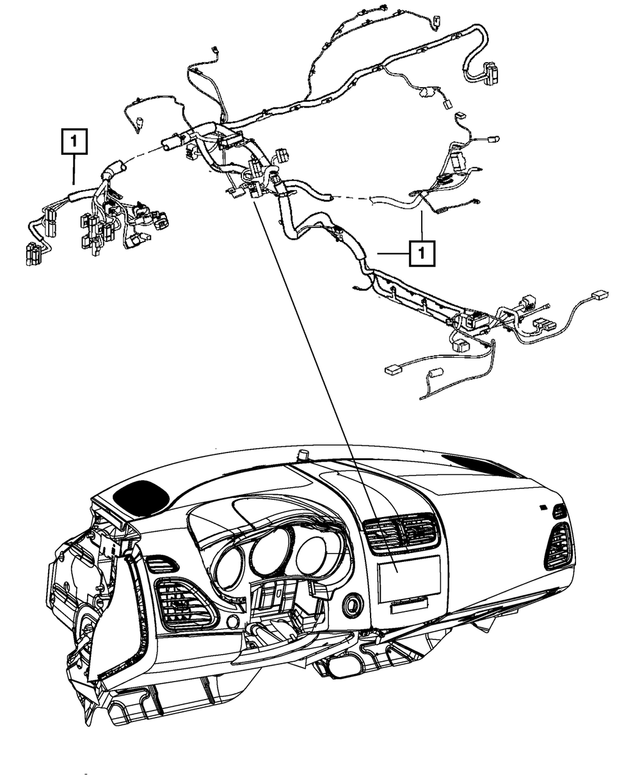 1

1