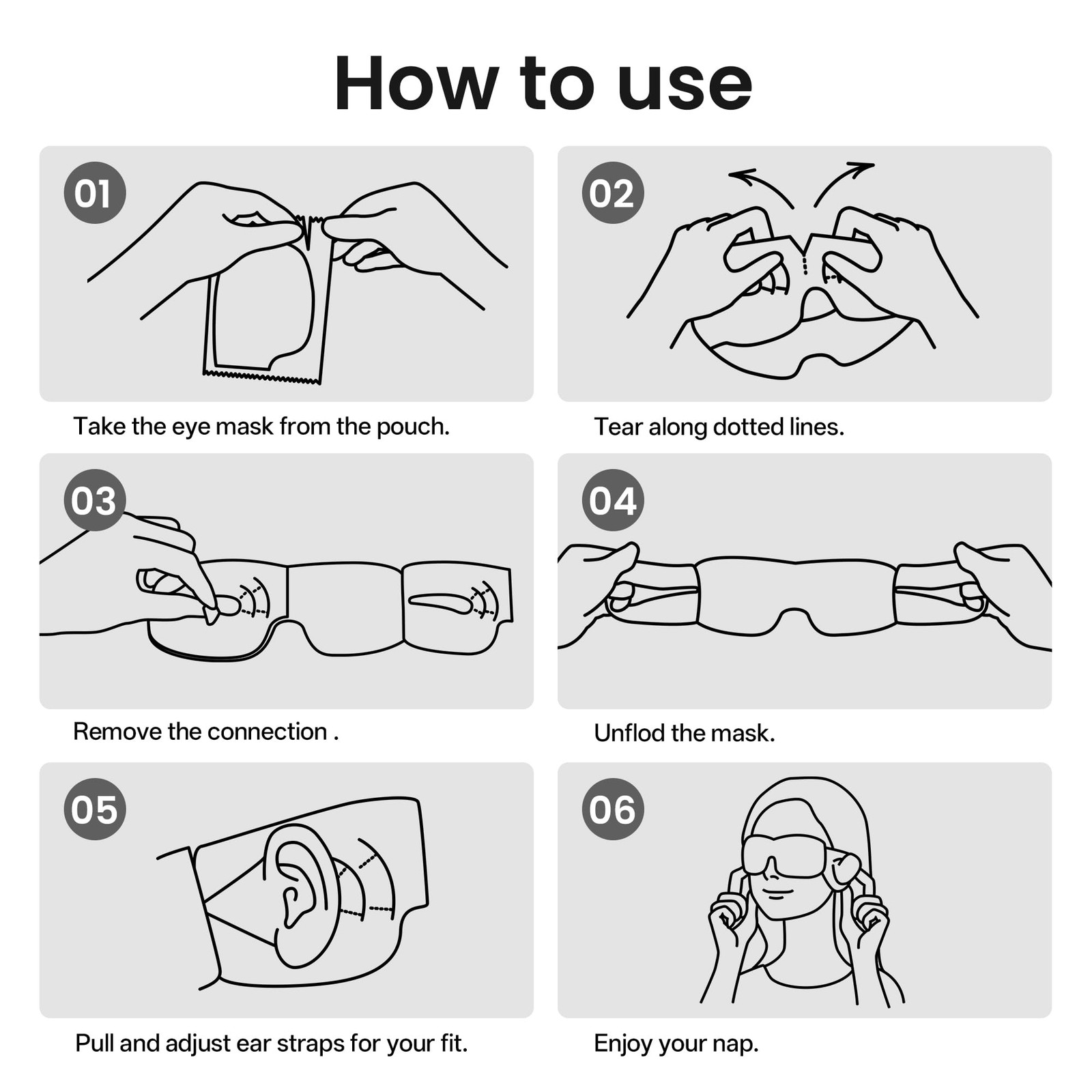 How to use

01

Take the eye mask from the pouch.

02

Tear along dotted lines.

03

Remove the connection .

04

Unflod the mask.

05

Pull and adjust ear straps for your fit.

06

Enjoy your nap.