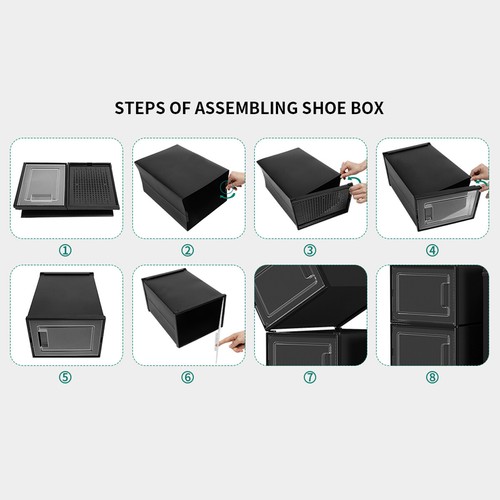 STEPS OF ASSEMBLING SHOE BOX

①
②
③
④
⑤
⑥
⑦
⑧