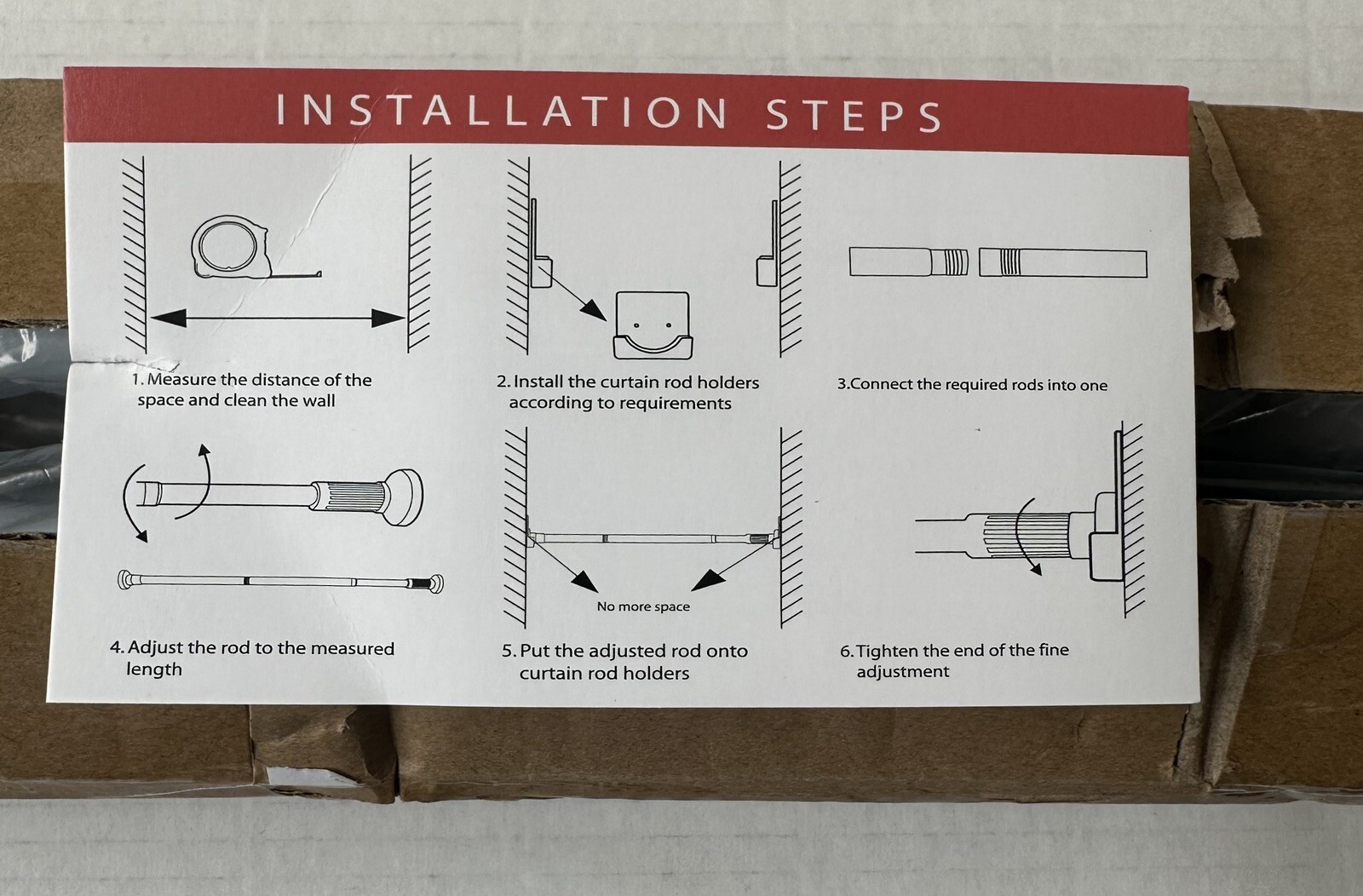 INSTALLATION STEPS

1. Measure the distance of the space and clean the wall

2. Install the curtain rod holders according to requirements

3.Connect the required rods into one

4. Adjust the rod to the measured length

No more space

5. Put the adjusted rod onto curtain rod holders

6. Tighten the end of the fine adjustment