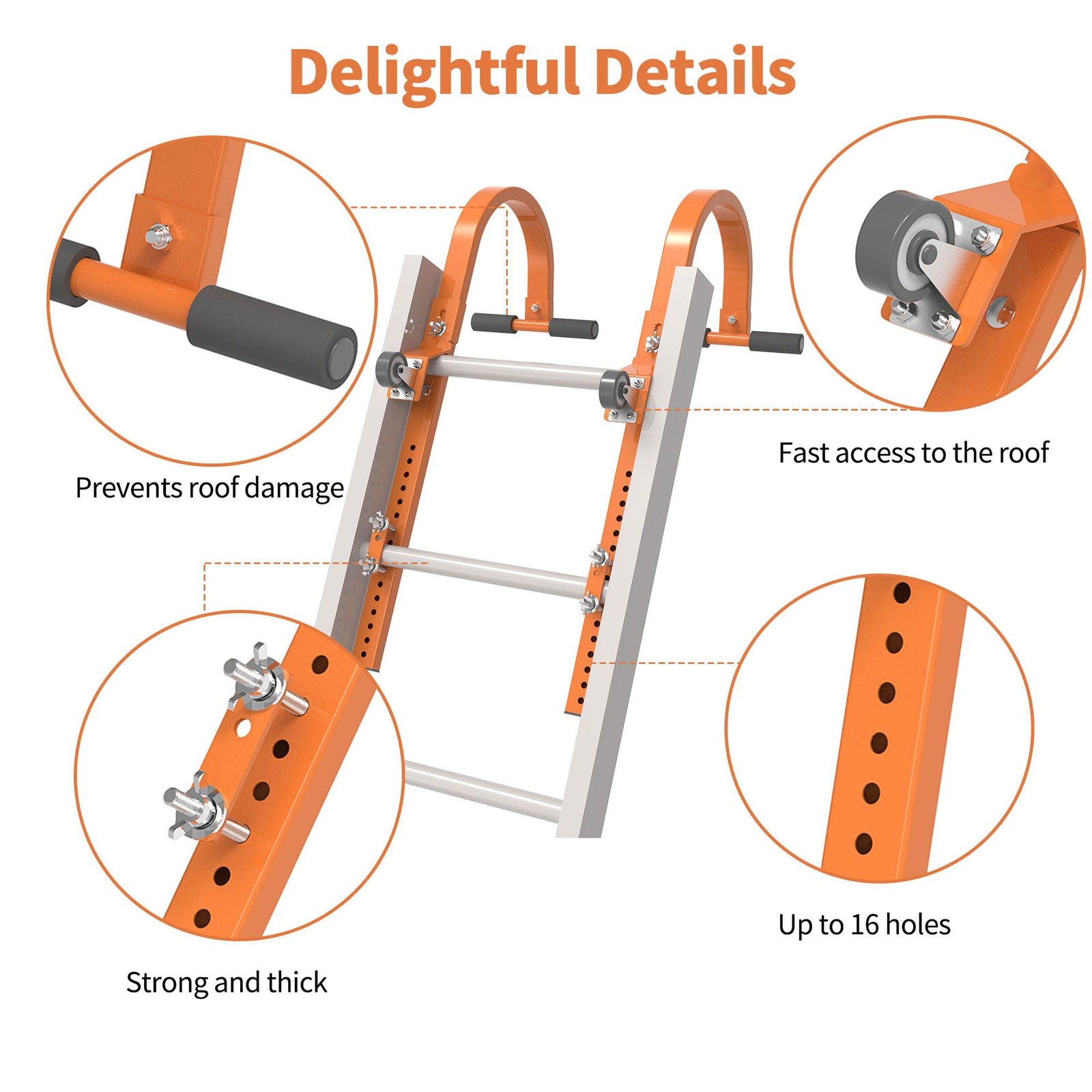 Delightful Details

Prevents roof damage

Fast access to the roof

Strong and thick

Up to 16 holes