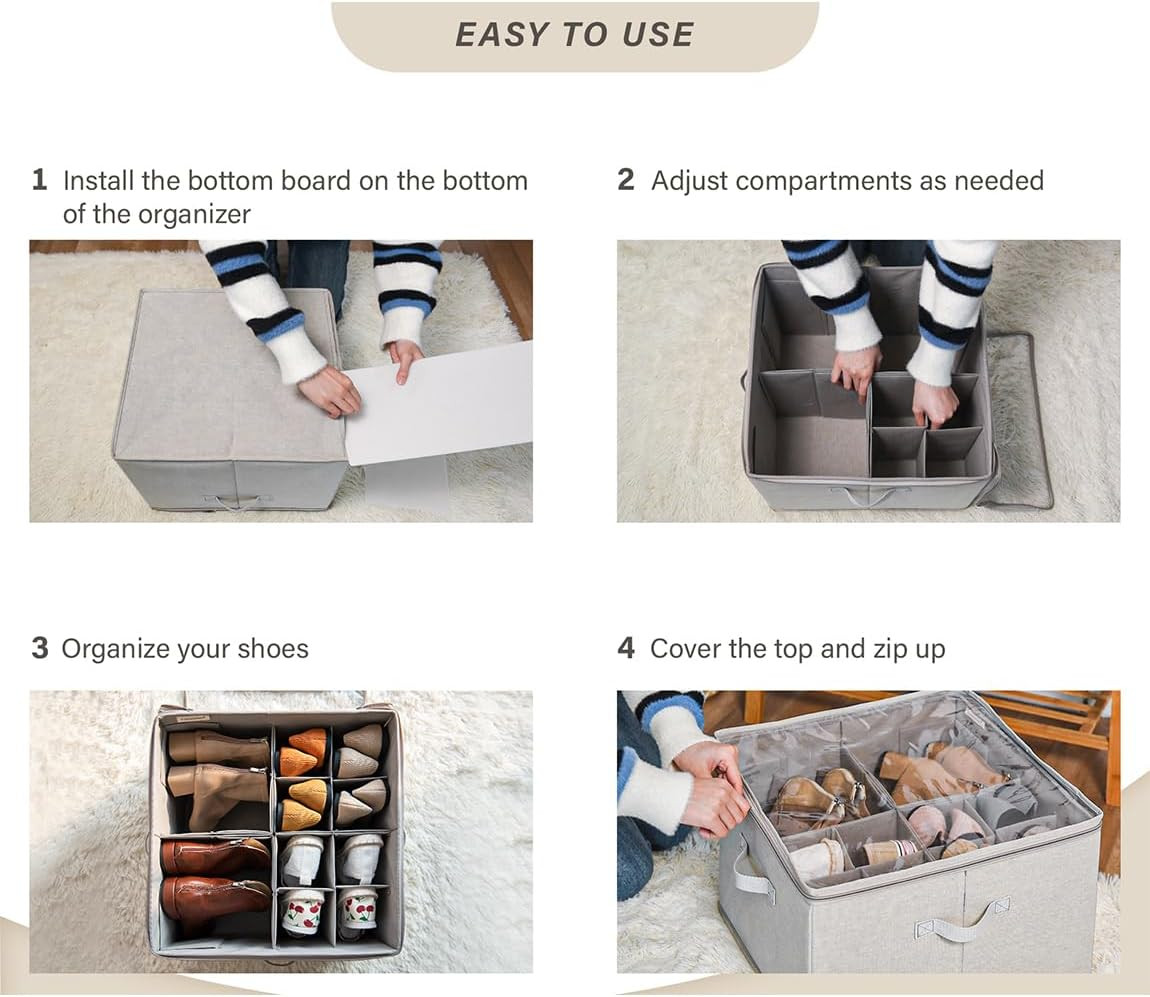 EASY TO USE

1 Install the bottom board on the bottom of the organizer

2 Adjust compartments as needed

3 Organize your shoes

4 Cover the top and zip up