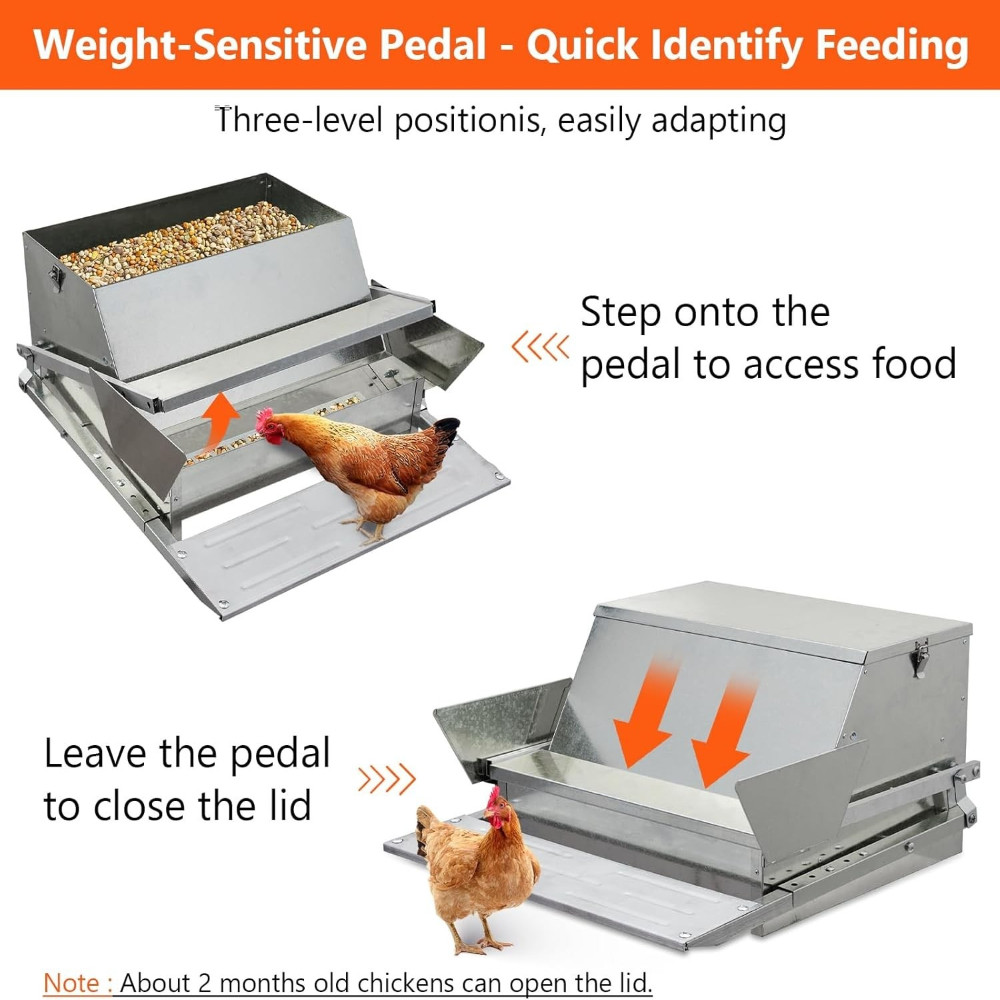 Weight-Sensitive Pedal - Quick Identify Feeding

Three-level positionis, easily adapting

Step onto the pedal to access food

Leave the pedal to close the lid

Note : About 2 months old chickens can open the lid.