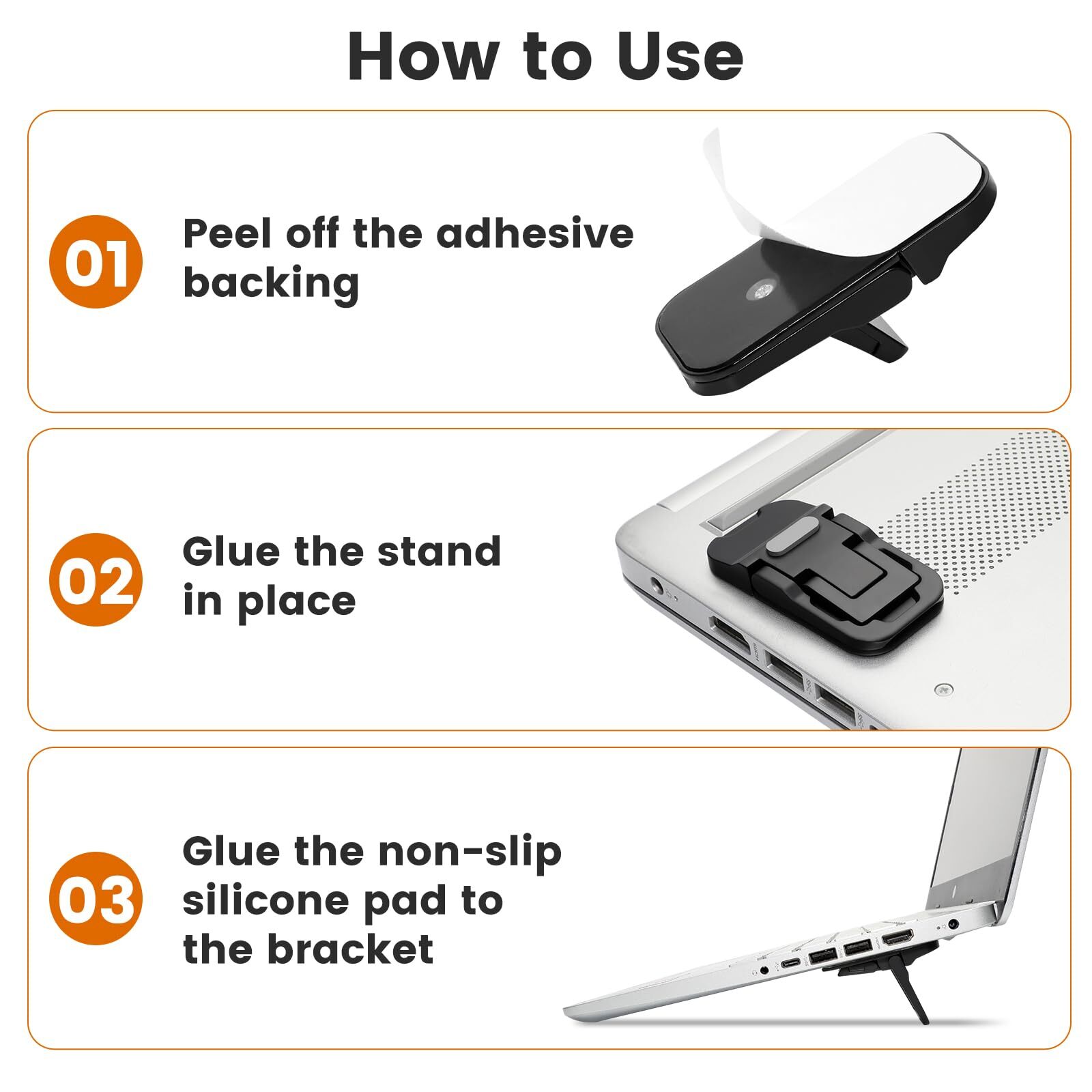 How to Use

01
Peel off the adhesive backing

02
Glue the stand in place

03
Glue the non-slip silicone pad to the bracket