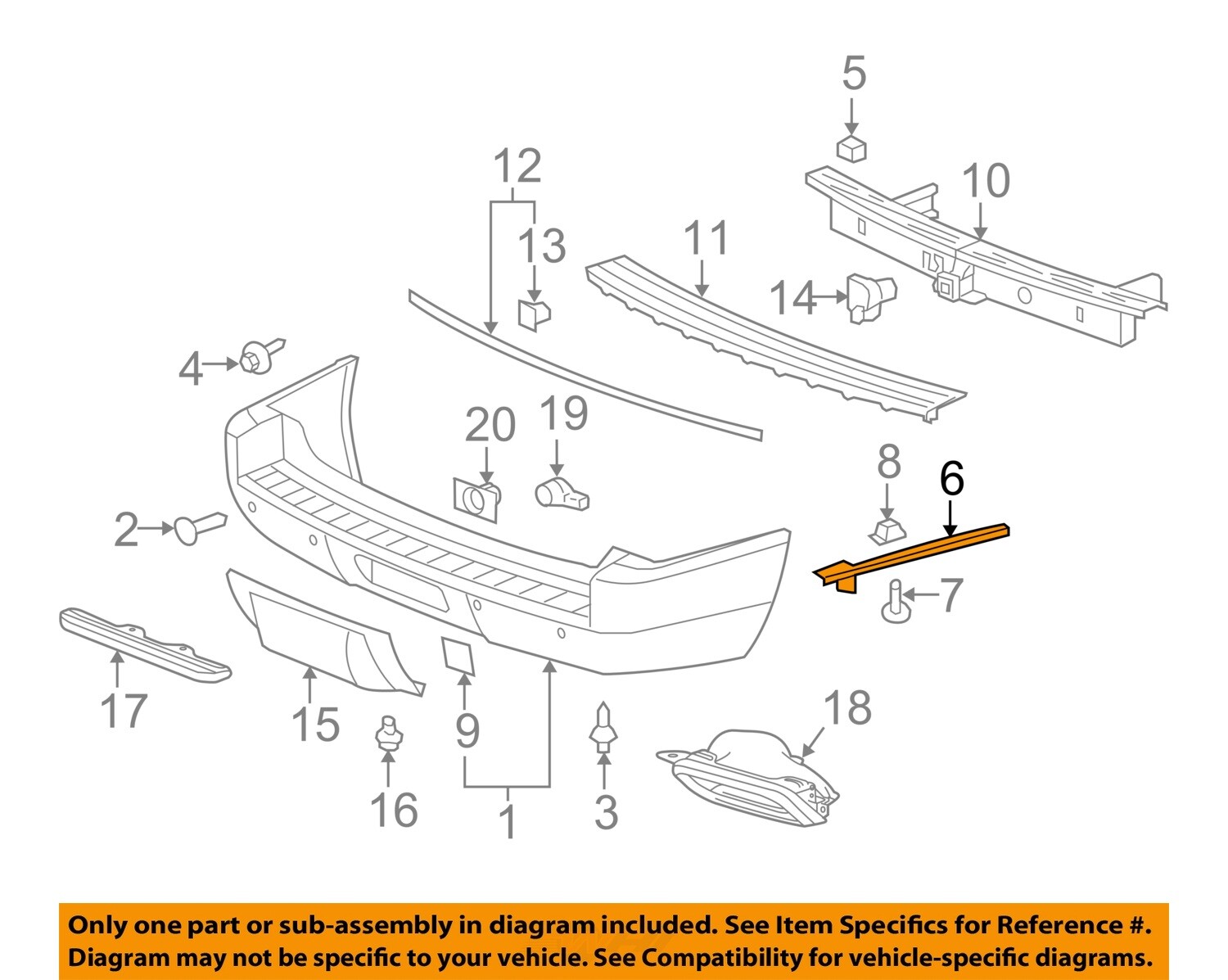 5
12
10
13
11
14
4
20
19
8
6
2
7
17
15
9
18
16
1
3

Only one part or sub-assembly in diagram included. See Item Specifics for Reference #.
Diagram may not be specific to your vehicle. See Compatibility for vehicle-specific diagrams.