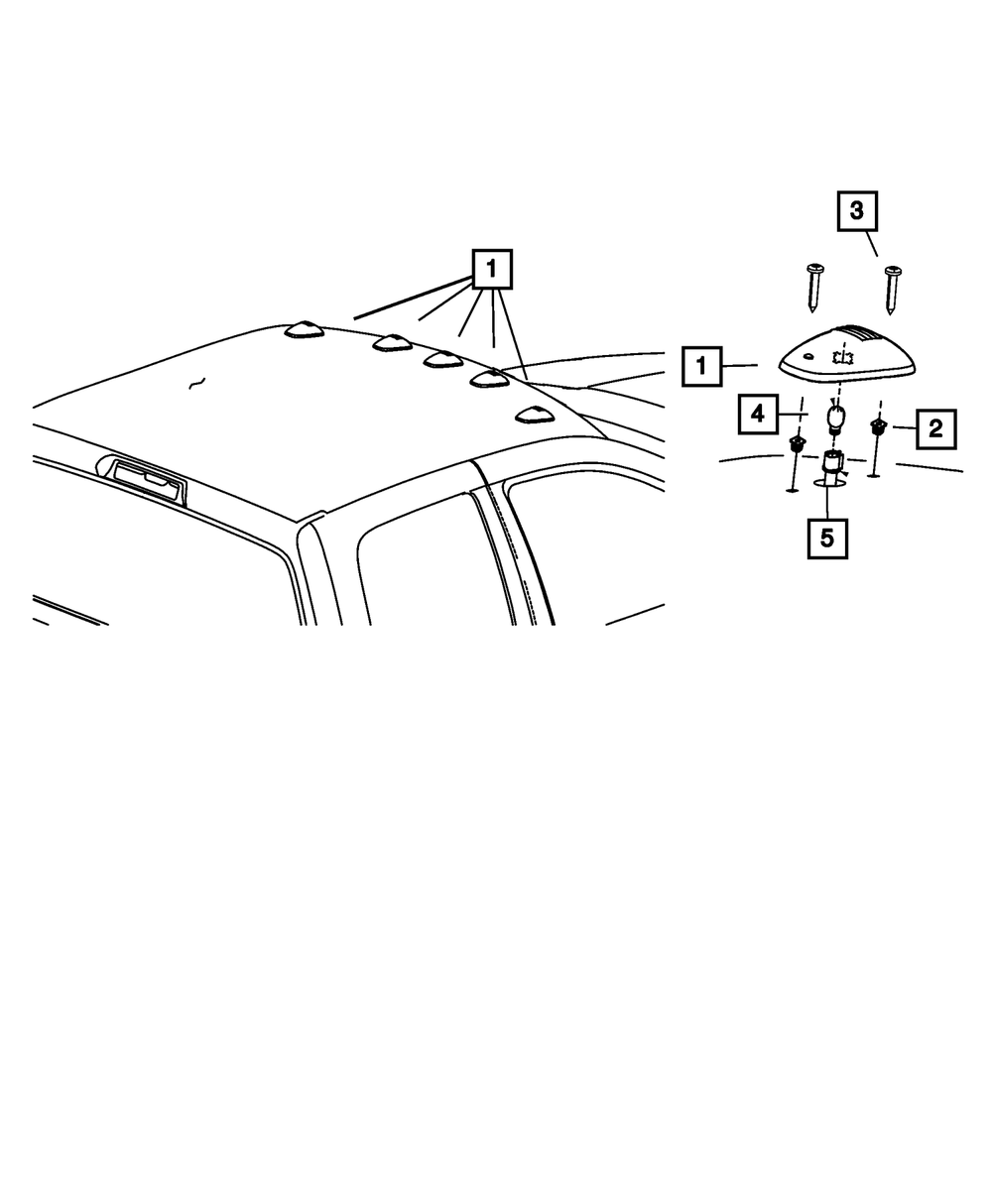 3
1
1
4
2
5