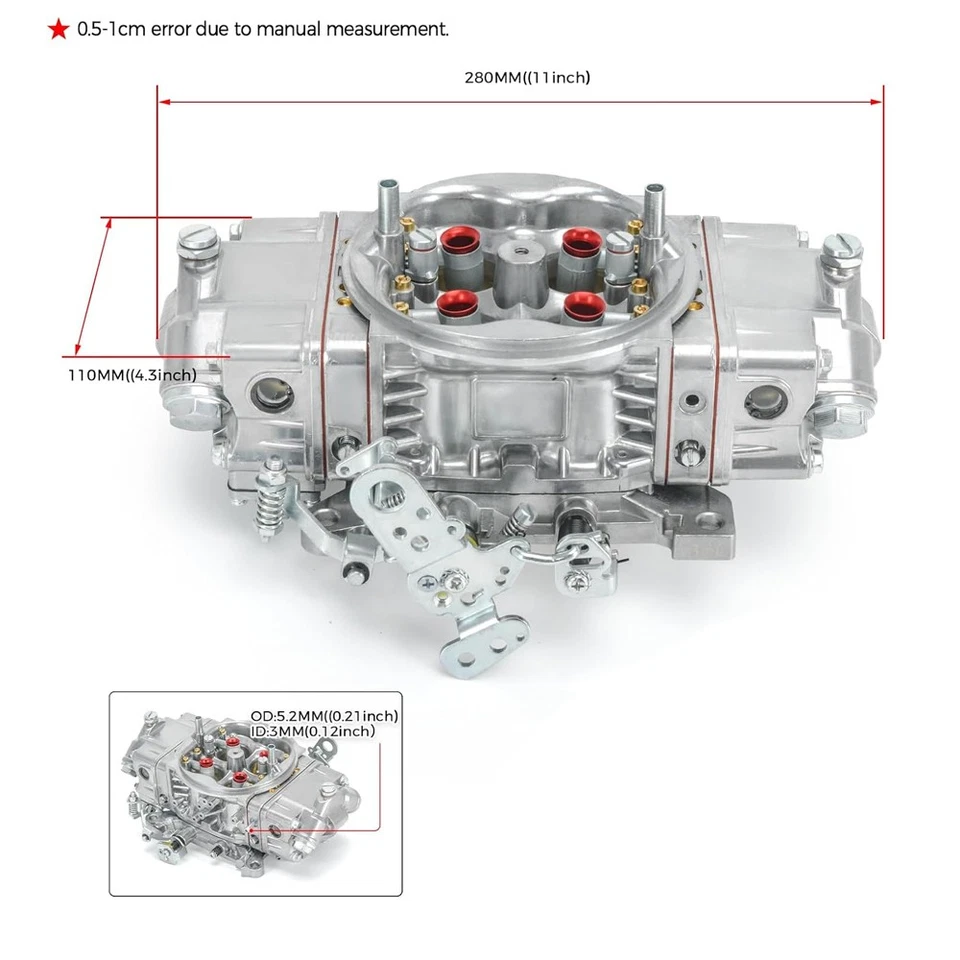 ★ 0.5-1cm error due to manual measurement.

280MM((11inch)

110MM((4.3inch)

OD:5.2MM((0.21inch)
ID:3MM(0.12inch)