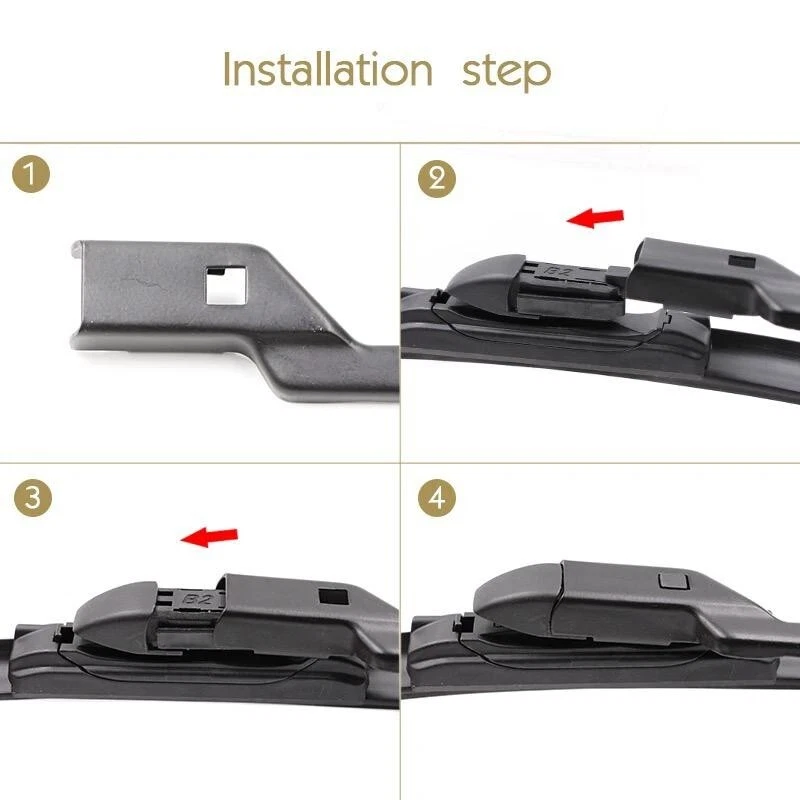 Installation step

1

2

B2

3

B2

4