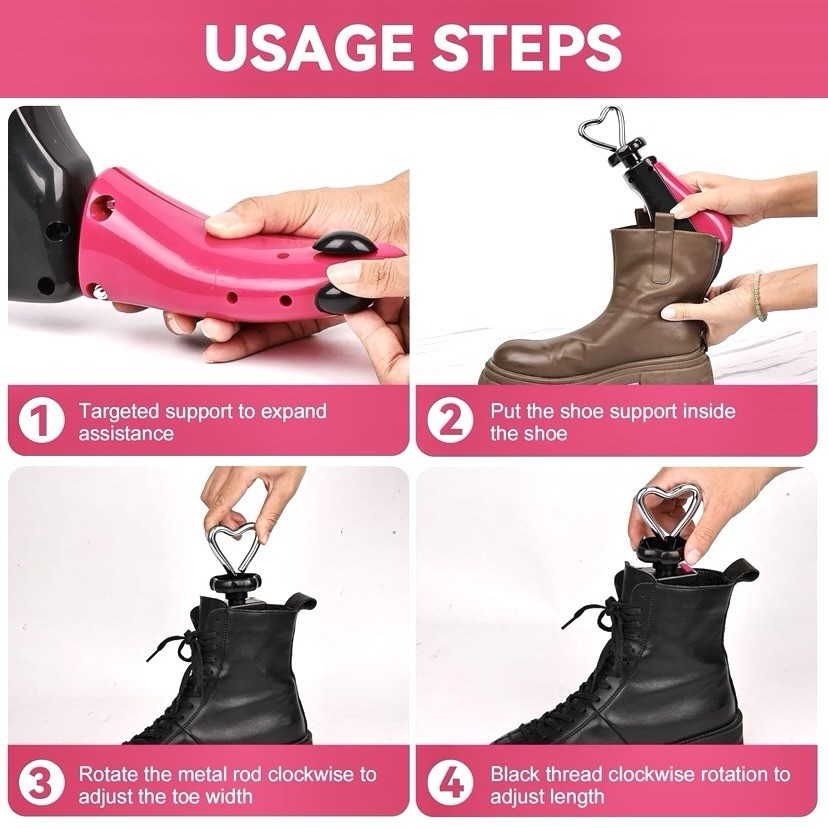 USAGE STEPS

1 Targeted support to expand assistance

2 Put the shoe support inside the shoe

3 Rotate the metal rod clockwise to adjust the toe width

4 Black thread clockwise rotation to adjust length