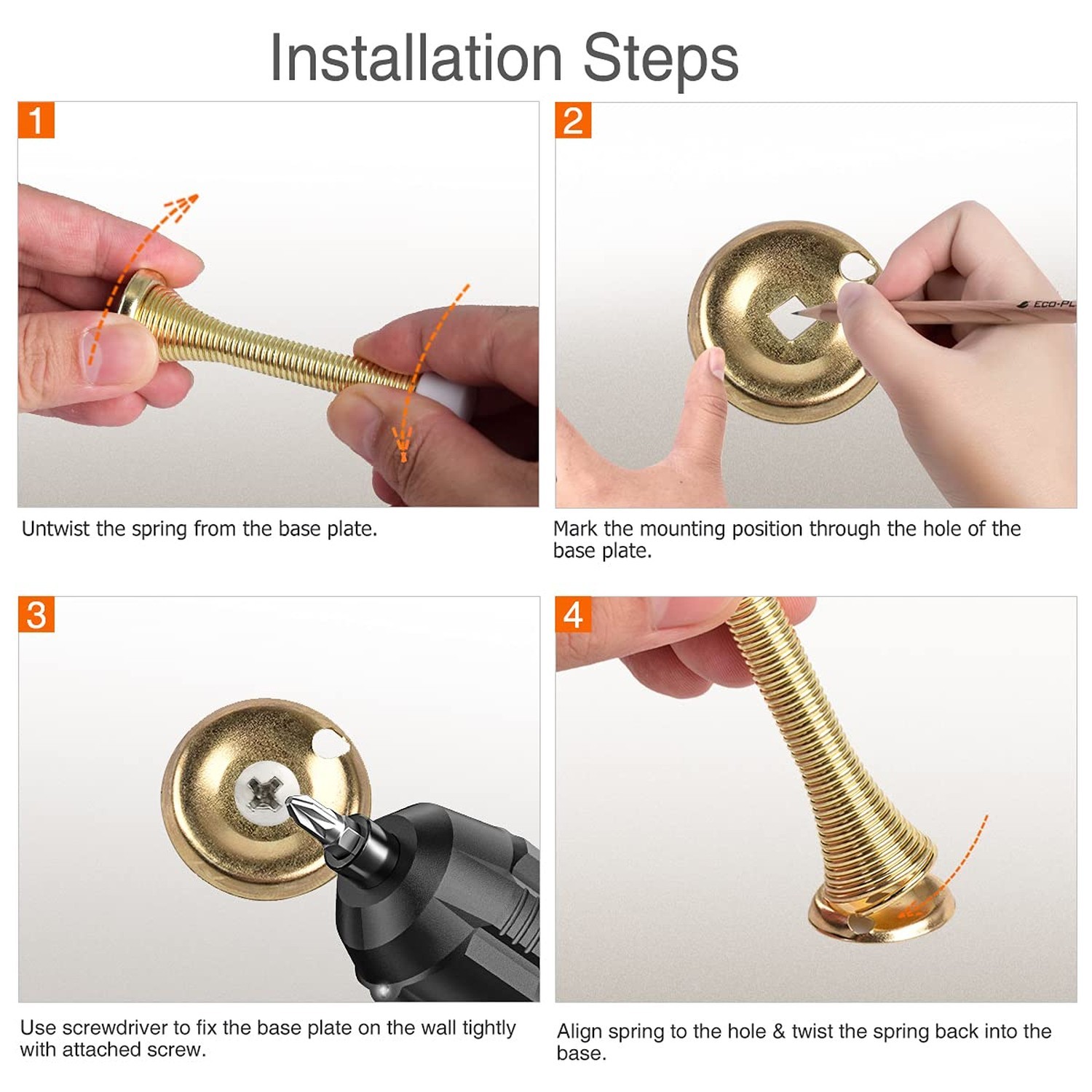 Installation Steps

1

Untwist the spring from the base plate.

2

ECO-PL

Mark the mounting position through the hole of the base plate.

3

Use screwdriver to fix the base plate on the wall tightly with attached screw.

4

Align spring to the hole & twist the spring back into the base.