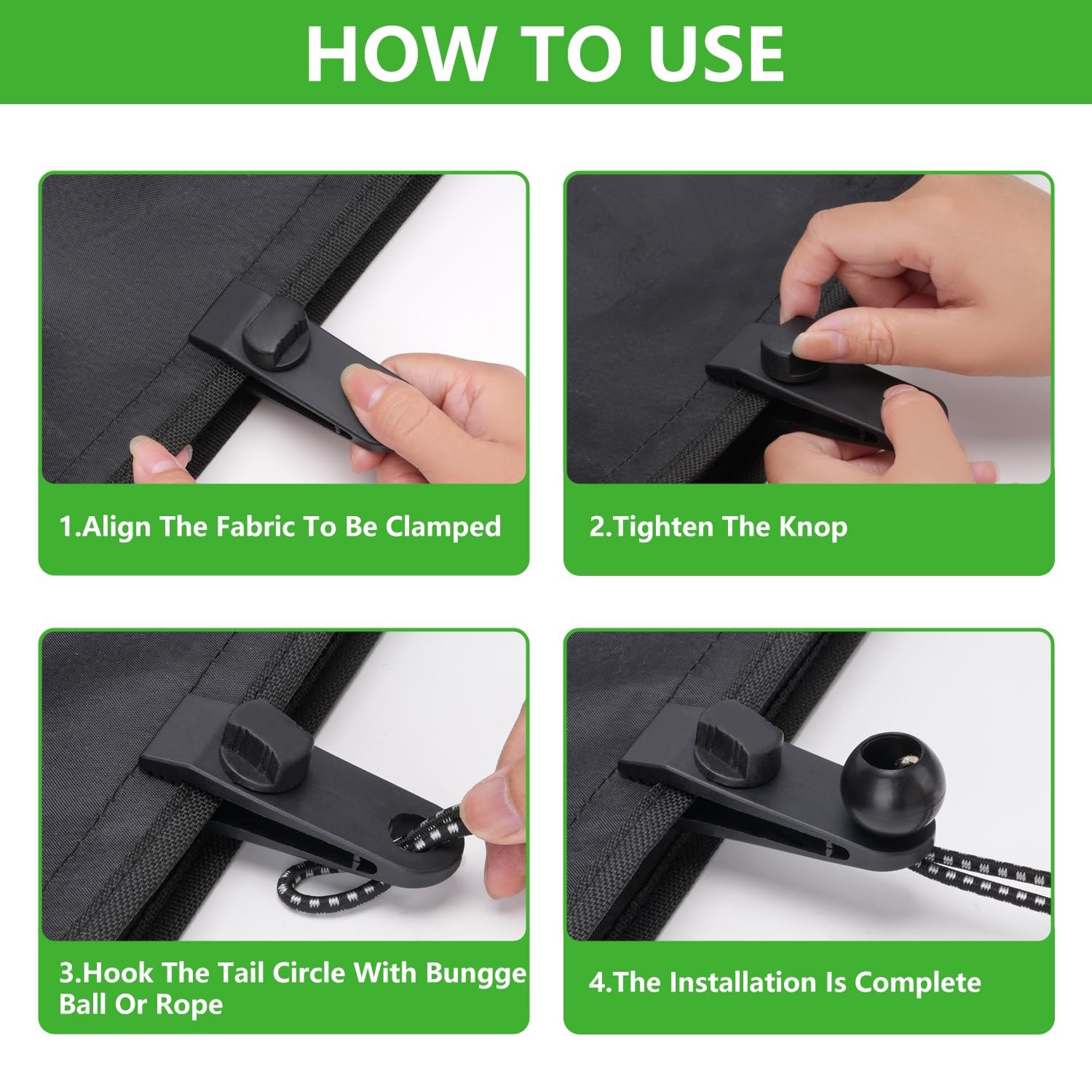 HOW TO USE

1.Align The Fabric To Be Clamped

2.Tighten The Knop

3.Hook The Tail Circle With Bungge Ball Or Rope

4.The Installation Is Complete