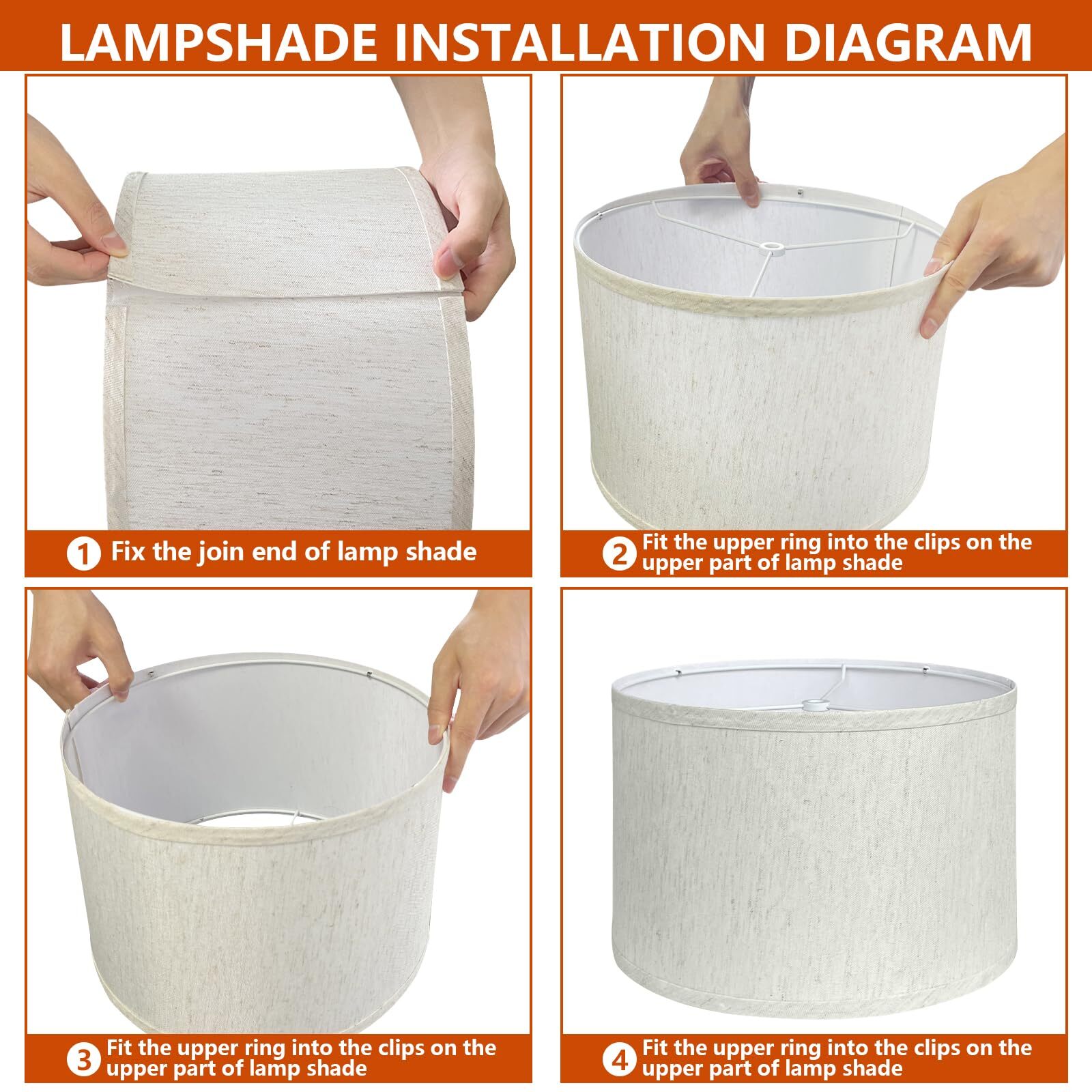 LAMPSHADE INSTALLATION DIAGRAM

1 Fix the join end of lamp shade

2 Fit the upper ring into the clips on the upper part of lamp shade

3 Fit the upper ring into the clips on the upper part of lamp shade

4 Fit the upper ring into the clips on the upper part of lamp shade