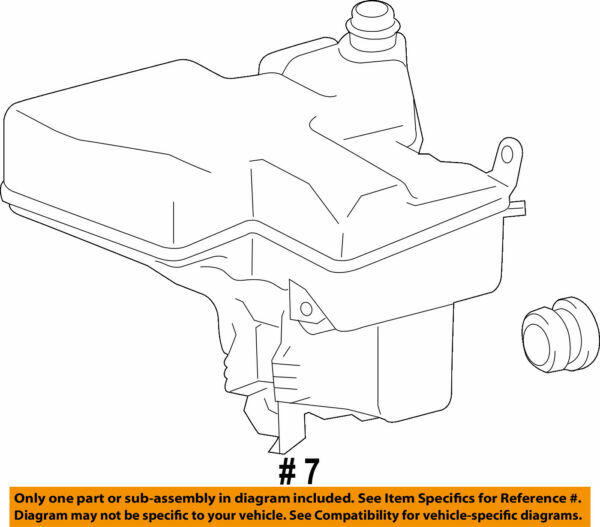 # 7

Only one part or sub-assembly in diagram included. See Item Specifics for Reference #. Diagram may not be specific to your vehicle. See Compatibility for vehicle-specific diagrams.