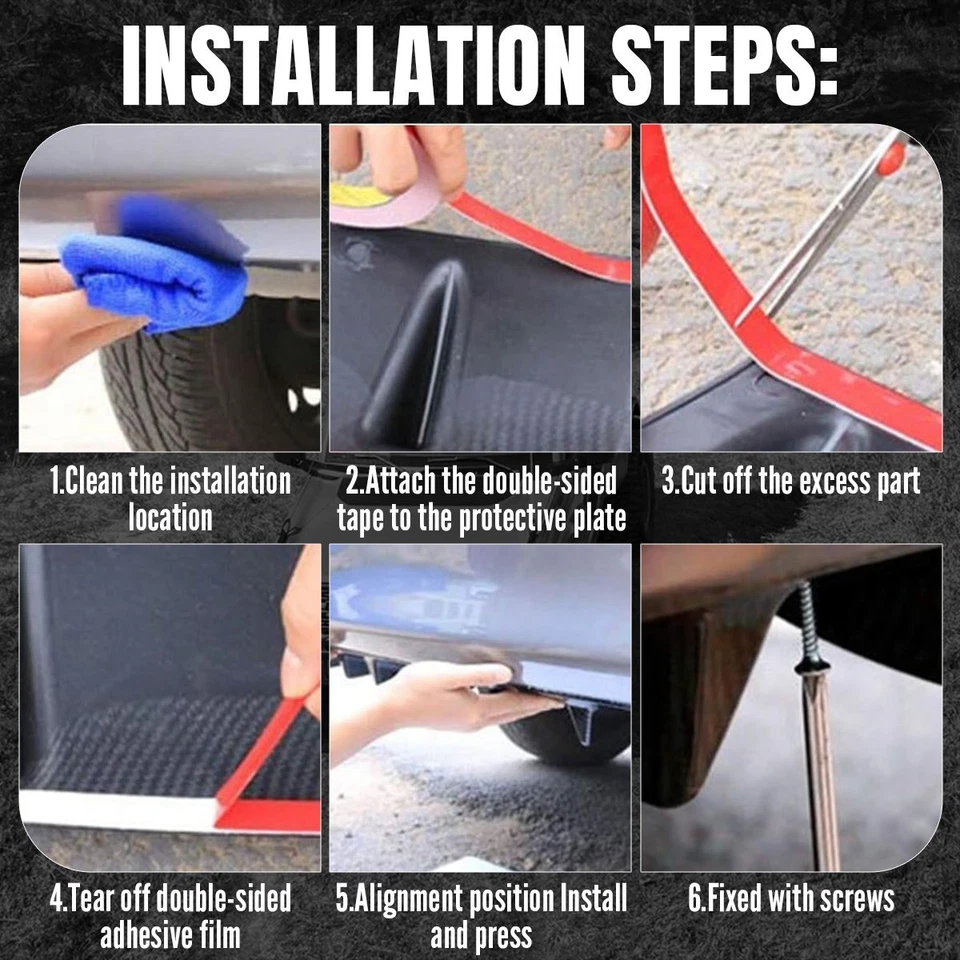 INSTALLATION STEPS:

1.Clean the installation location

2.Attach the double-sided tape to the protective plate

3.Cut off the excess part

4.Tear off double-sided adhesive film

5.Alignment position Install and press

6.Fixed with screws