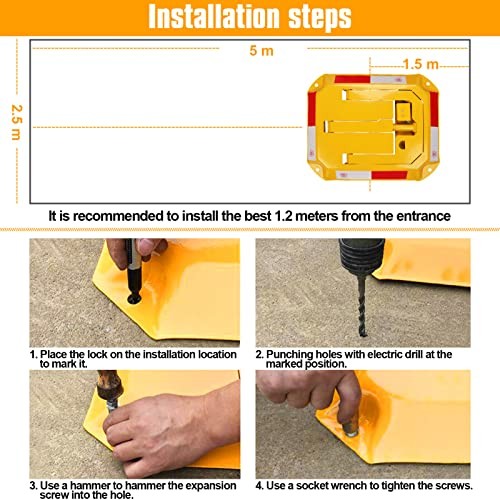 Installation steps

5 m

1.5 m

2.5 m

It is recommended to install the best 1.2 meters from the entrance

1. Place the lock on the installation location to mark it.

2. Punching holes with electric drill at the marked position.

3. Use a hammer to hammer the expansion screw into the hole.

4. Use a socket wrench to tighten the screws.