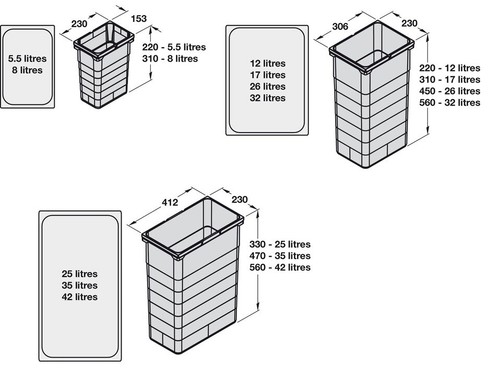 5.5 litres
8 litres

230
153
220 - 5.5 litres
310 - 8 litres

12 litres
17 litres
26 litres
32 litres

306
230
220 - 12 litres
310 - 17 litres
450 - 26 litres
560 - 32 litres

25 litres
35 litres
42 litres

412
230
330 - 25 litres
470 - 35 litres
560 - 42 litres