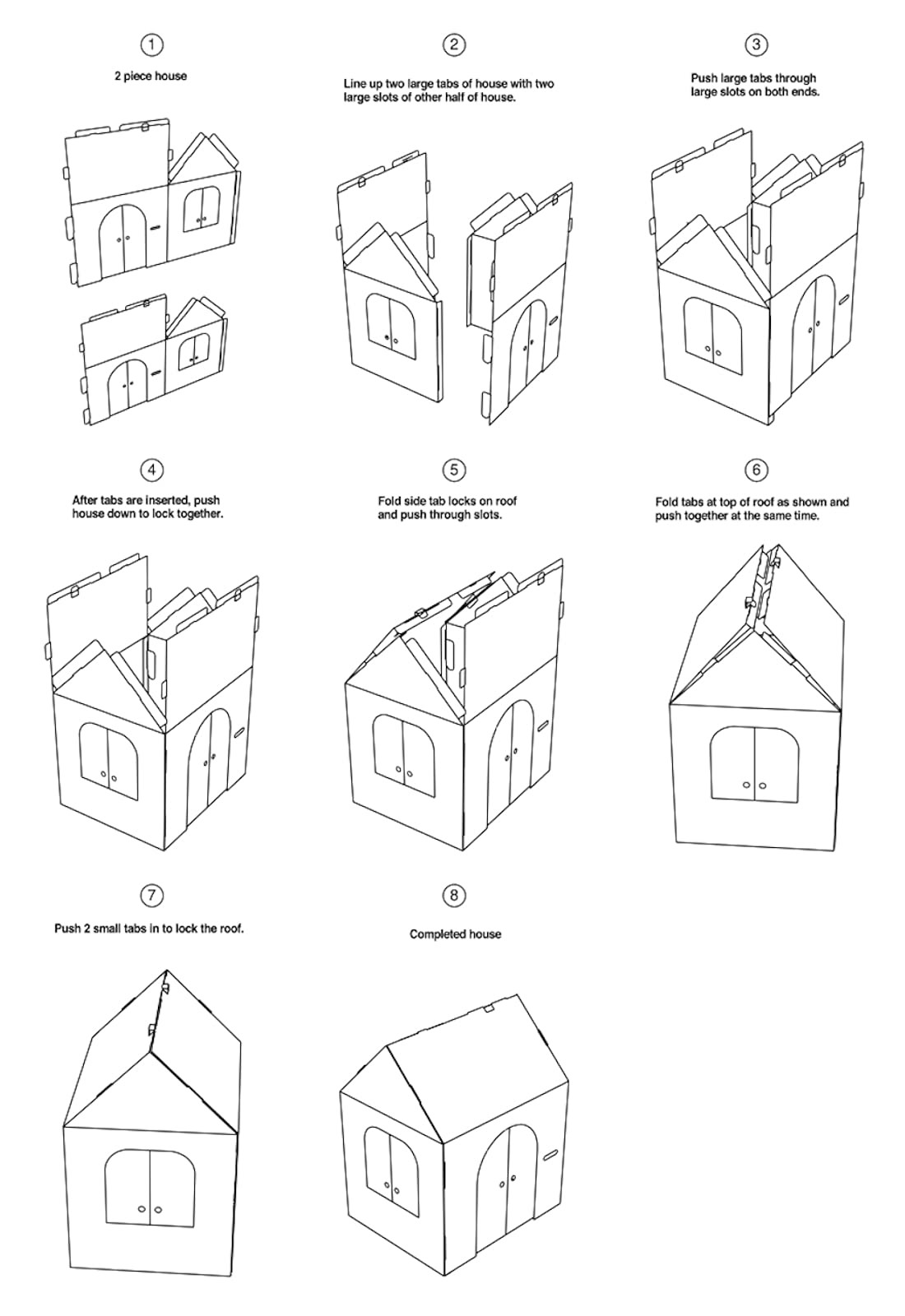 1

2 piece house

2

Line up two large tabs of house with two large slots of other half of house.

3

Push large tabs through large slots on both ends.

4

After tabs are inserted, push house down to lock together.

5

Fold side tab locks on roof and push through slots.

6

Fold tabs at top of roof as shown and push together at the same time.

7

Push 2 small tabs in to lock the roof.

8

Completed house