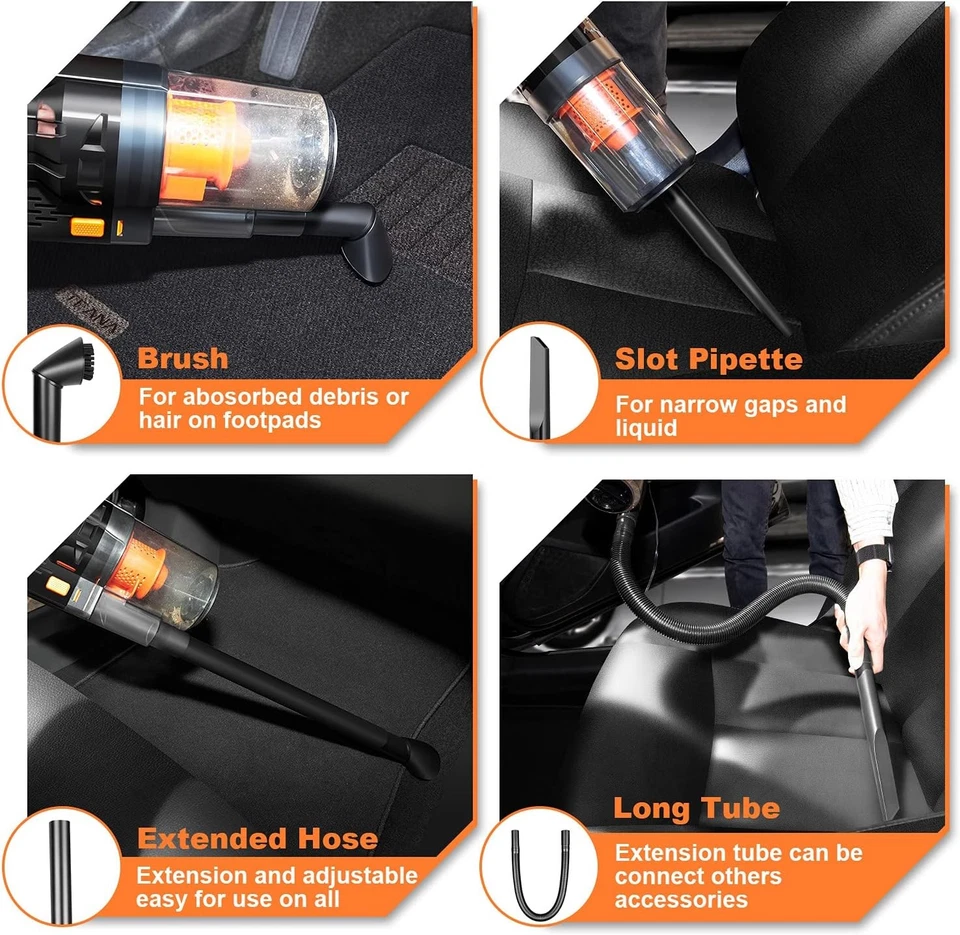 Brush
For abosorbed debris or hair on footpads

Slot Pipette
For narrow gaps and liquid

Extended Hose
Extension and adjustable easy for use on all

Long Tube
Extension tube can be connect others accessories