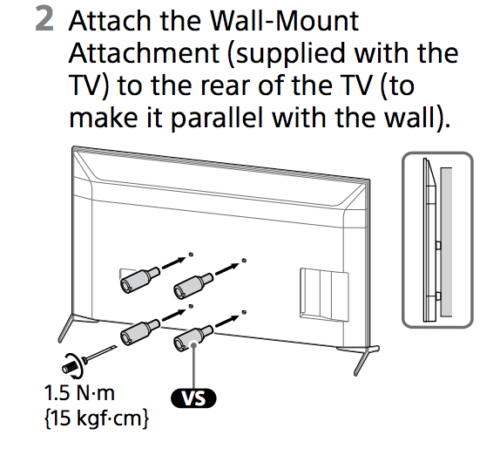 2 Attach the Wall-Mount Attachment (supplied with the TV) to the rear of the TV (to make it parallel with the wall).

1.5 N·m
{15 kgf·cm}

VS