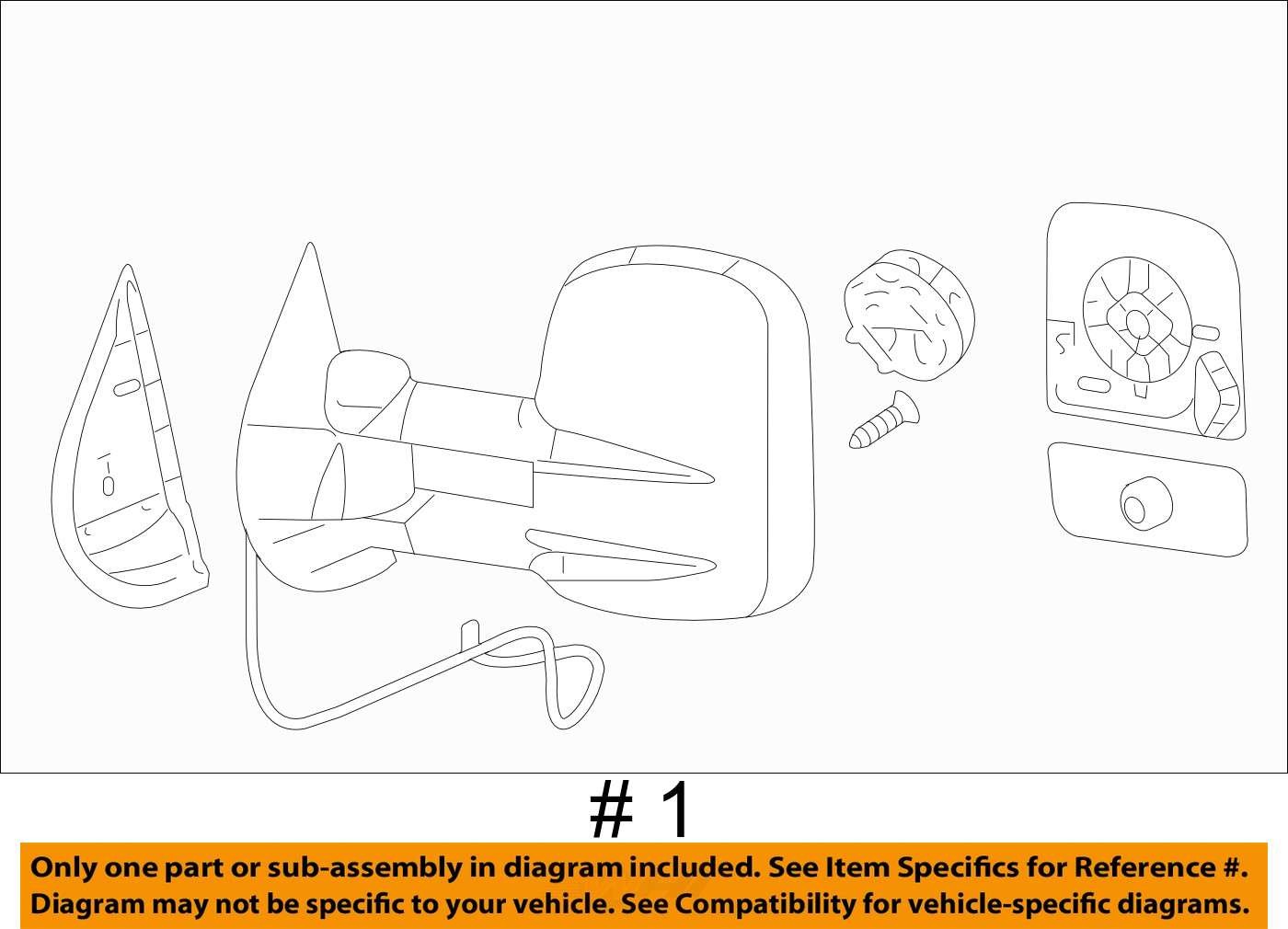 # 1

Only one part or sub-assembly in diagram included. See Item Specifics for Reference #.
Diagram may not be specific to your vehicle. See Compatibility for vehicle-specific diagrams.