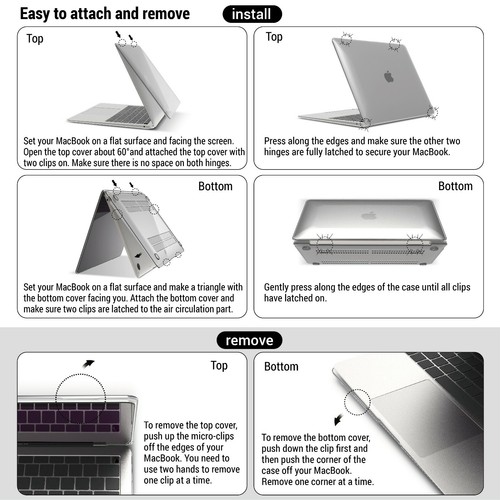 Easy to attach and remove

install

Top

Set your MacBook on a flat surface and facing the screen. Open the top cover about 60°and attached the top cover with two clips on. Make sure there is no space on both hinges.

Top

Press along the edges and make sure the other two hinges are fully latched to secure your MacBook.

Bottom

Set your MacBook on a flat surface and make a triangle with the bottom cover facing you. Attach the bottom cover and make sure two clips are latched to the air circulation part.

Bottom

Gently press along the edges of the case until all clips have latched on.

remove

Top

To remove the top cover, push up the micro-clips off the edges of your MacBook. You need to use two hands to remove one clip at a time.

Bottom

To remove the bottom cover, push down the clip first and then push the corner of the case off your MacBook. Remove one corner at a time.